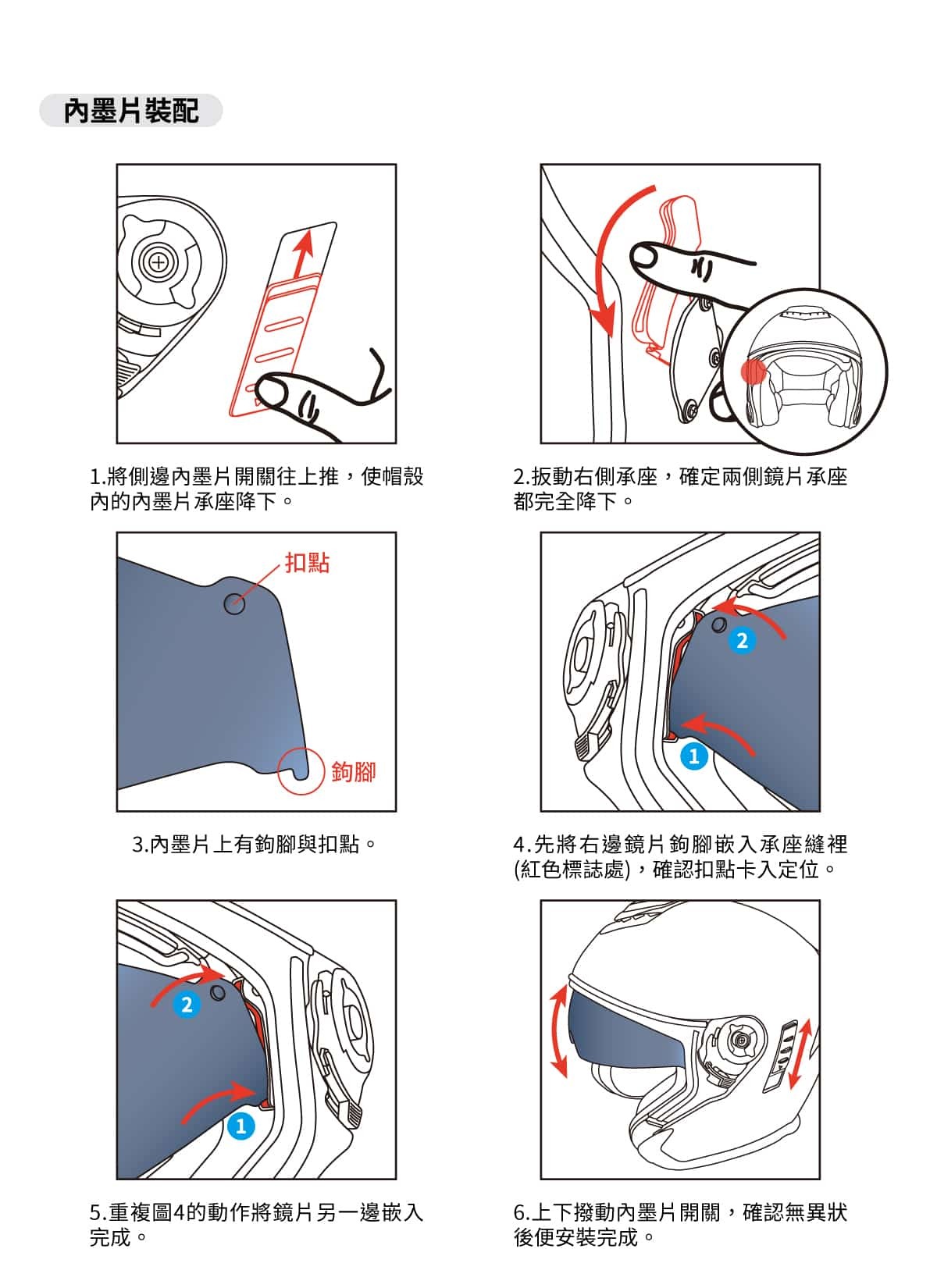 內墨片裝配

1.將側邊內墨片開關往上推，使帽殼內的內墨片承座降下。

2.扳動右側承座，確定兩側鏡片承座都完全降下。

扣點

鉤腳

3.內墨片上有鉤腳與扣點。

2

1

4.先將右邊鏡片鉤腳嵌入承座縫裡(紅色標誌處)，確認扣點卡入定位。

2

1

5.重複圖4的動作將鏡片另一邊嵌入完成。

6.上下撥動內墨片開關，確認無異狀後便安裝完成。