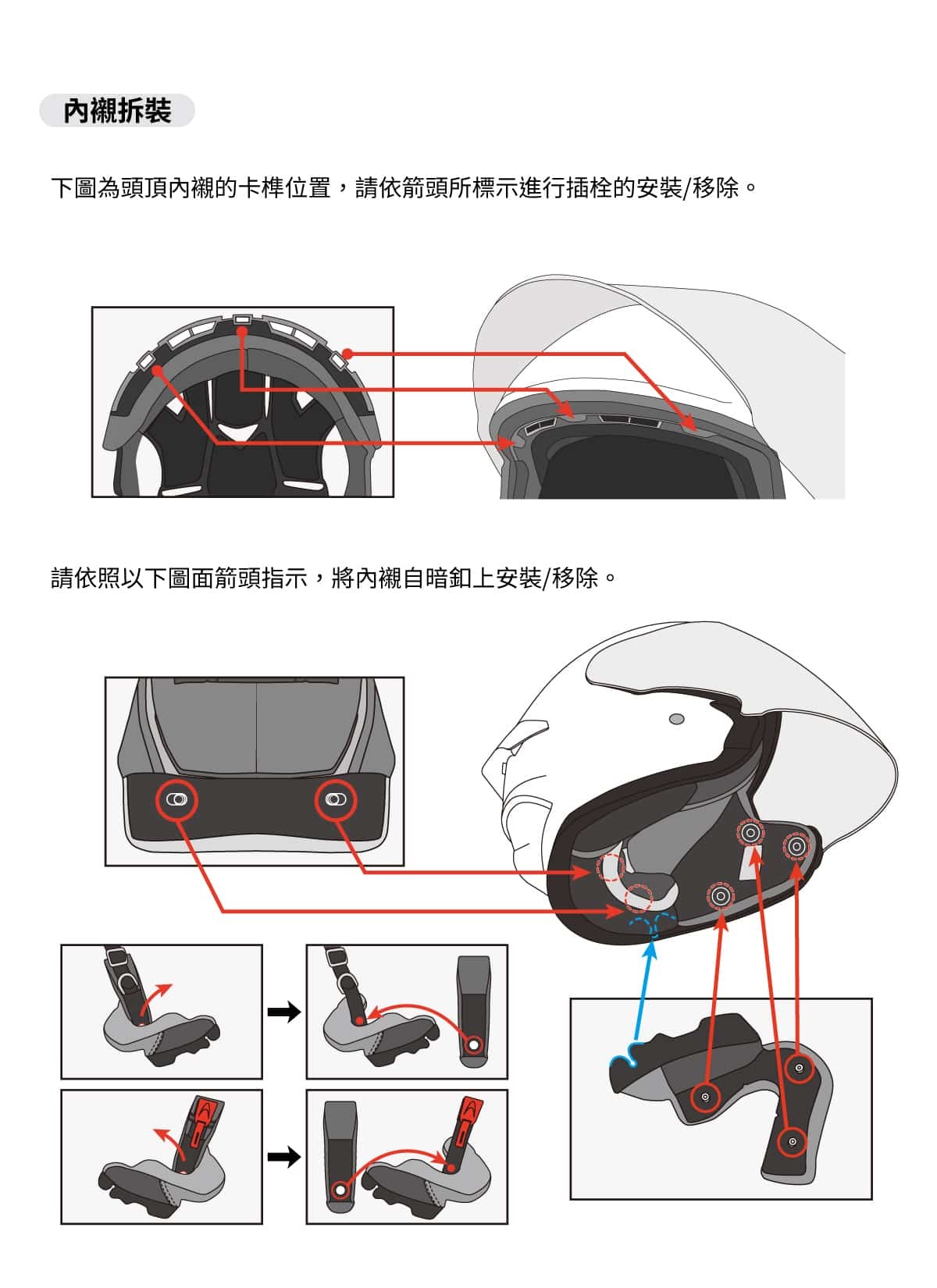 內襯拆裝

下圖為頭頂內襯的卡榫位置，請依箭頭所標示進行插栓的安裝/移除。

請依照以下圖面箭頭指示，將內襯自暗釦上安裝/移除。