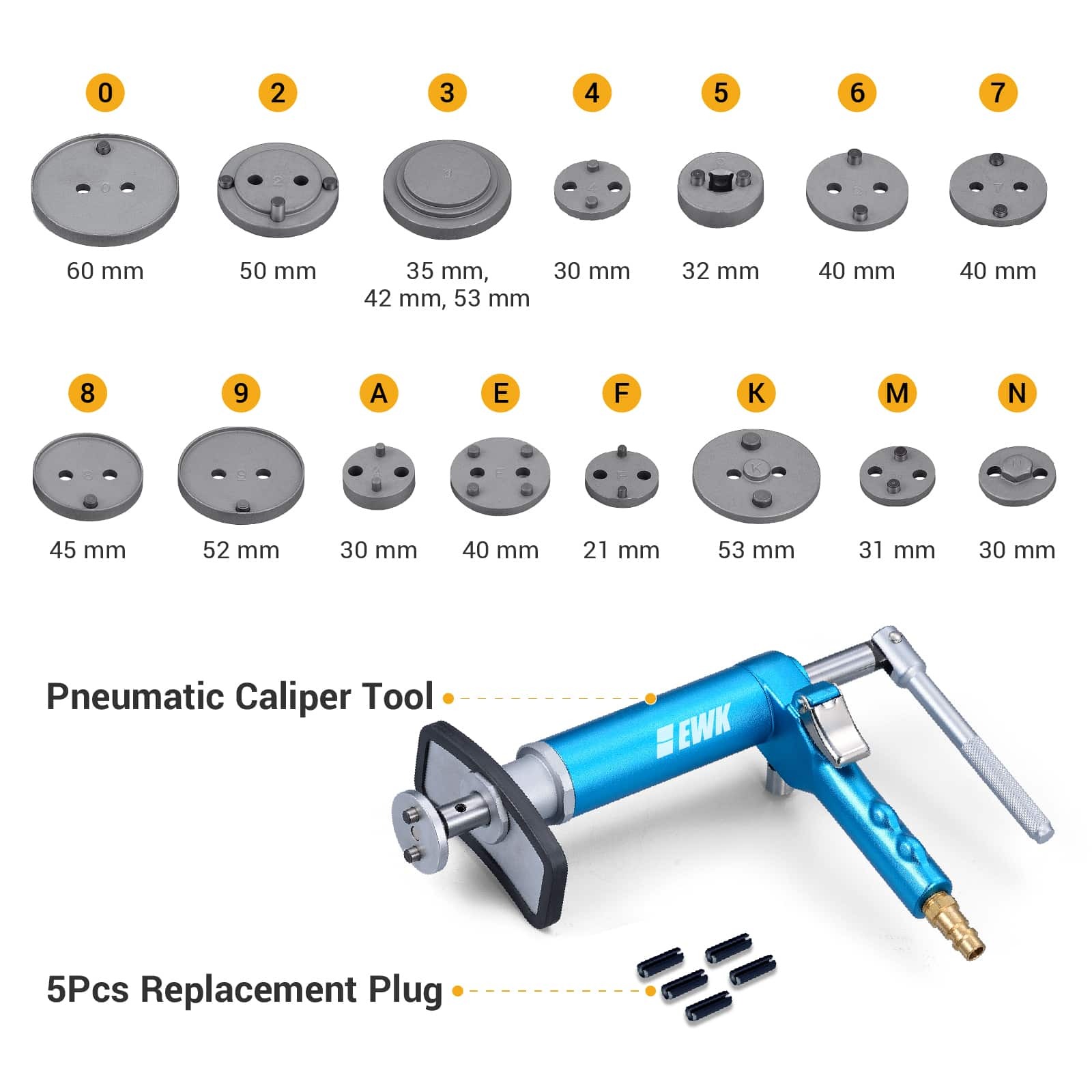 0
60 mm

2
50 mm

3
35 mm, 42 mm, 53 mm

4
30 mm

5
32 mm

6
40 mm

7
40 mm

8
45 mm

9
52 mm

A
30 mm

E
40 mm

F
21 mm

K
53 mm

M
31 mm

N
30 mm

Pneumatic Caliper Tool

EWK

5Pcs Replacement Plug