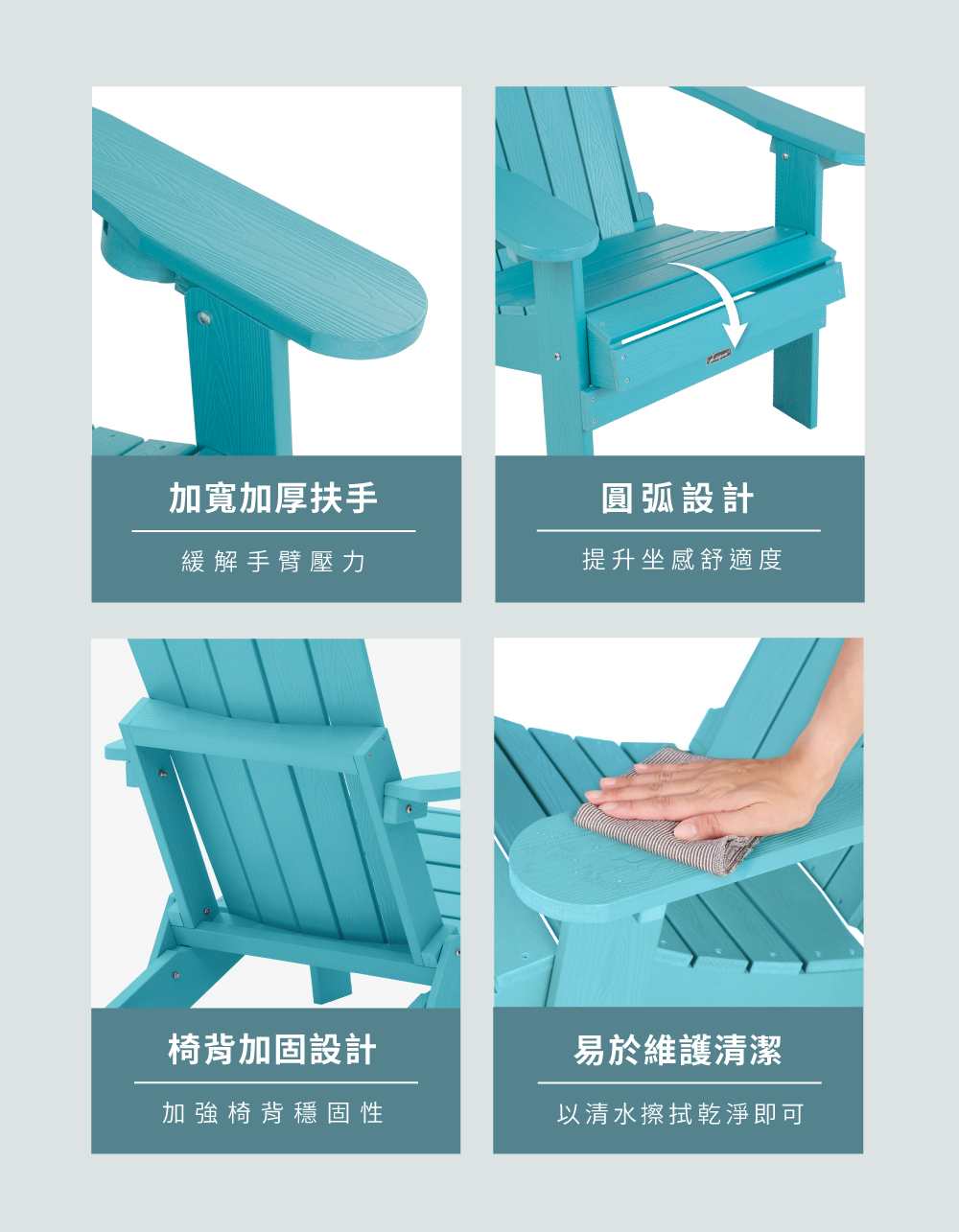 加寬加厚扶手

緩解手臂壓力

圓弧設計

提升坐感舒適度

椅背加固設計

加強椅背穩固性

易於維護清潔

以清水擦拭乾淨即可