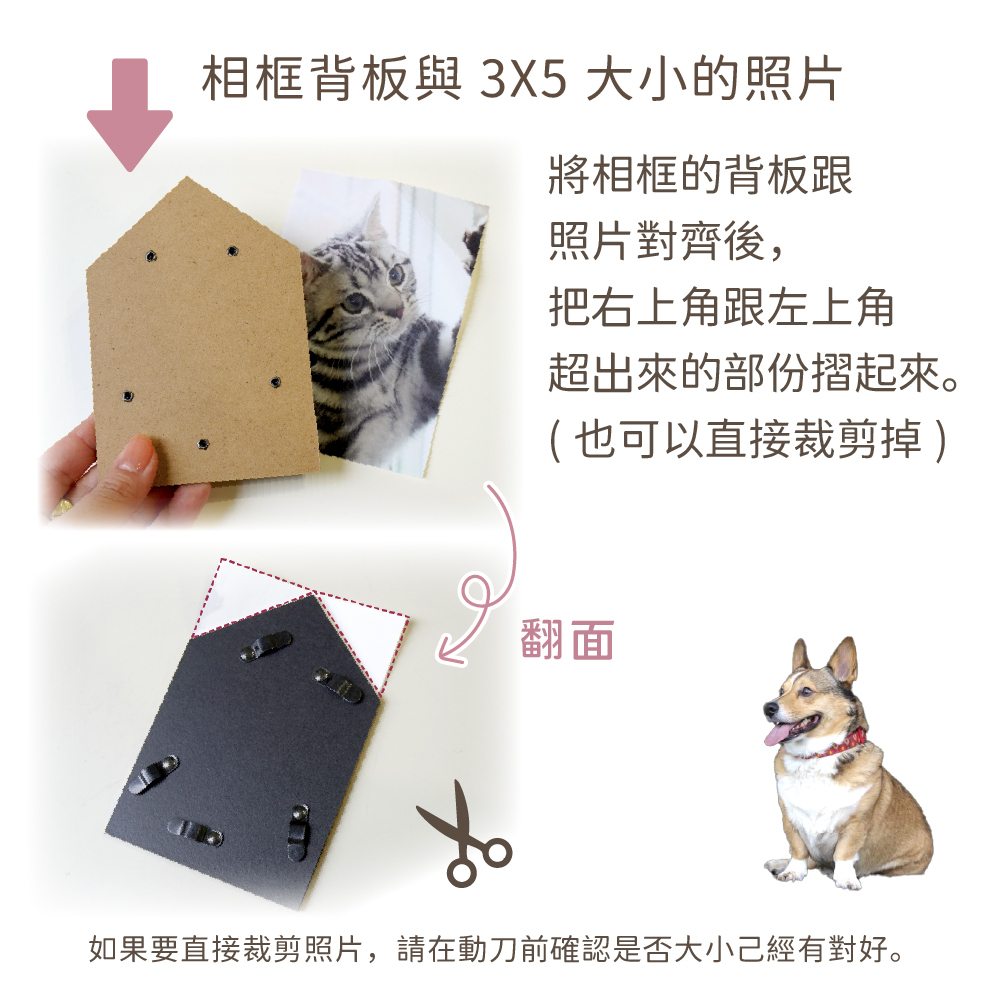 相框背板與 3X5 大小的照片

將相框的背板跟照片對齊後，把右上角跟左上角超出來的部份摺起來。
( 也可以直接裁剪掉 )

翻面

如果要直接裁剪照片，請在動刀前確認是否大小己經有對好。