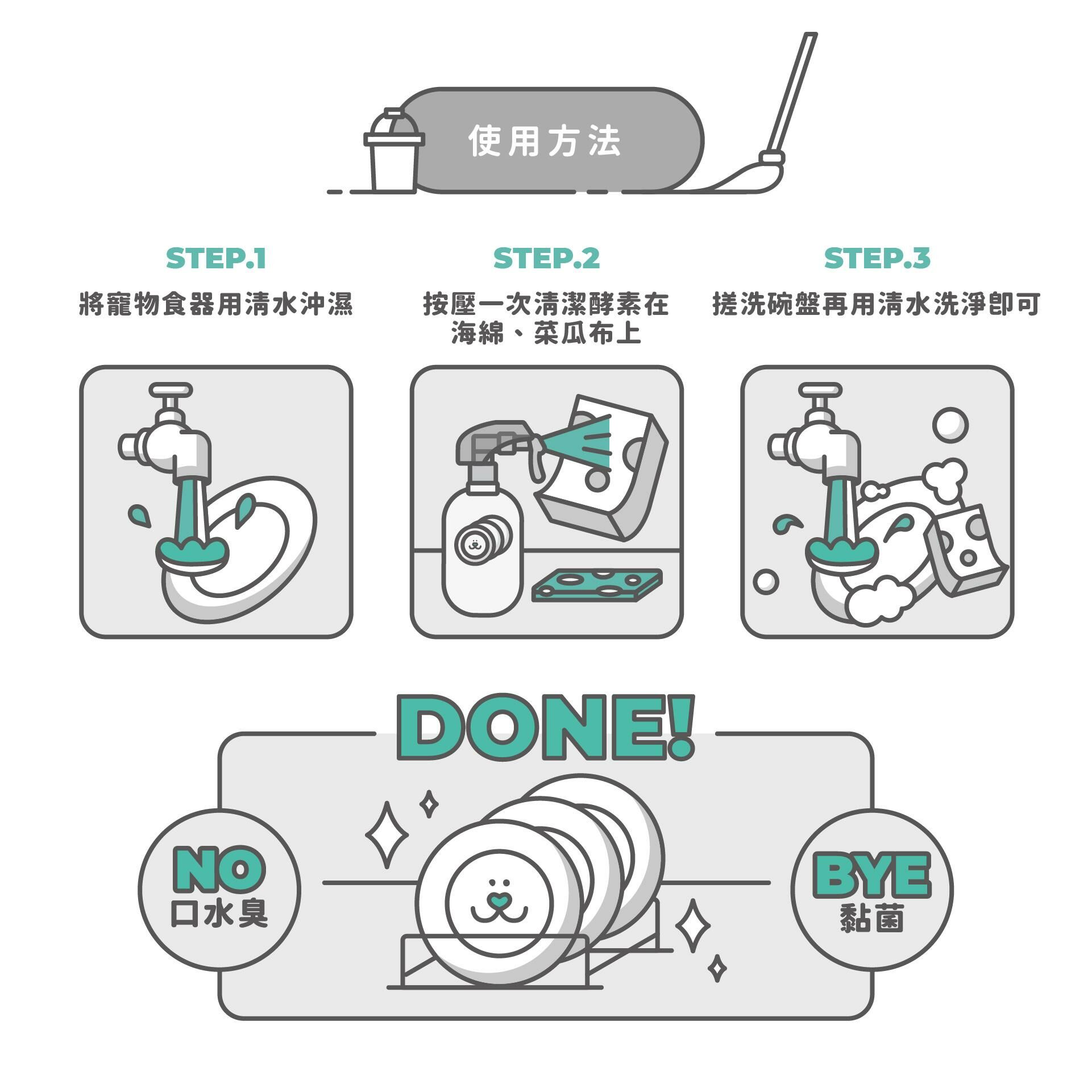 使用方法

STEP.1
將寵物食器用清水沖濕

STEP.2
按壓一次清潔酵素在海綿、菜瓜布上

STEP.3
搓洗碗盤再用清水洗淨即可

DONE!

NO
口水臭

BYE
黏菌