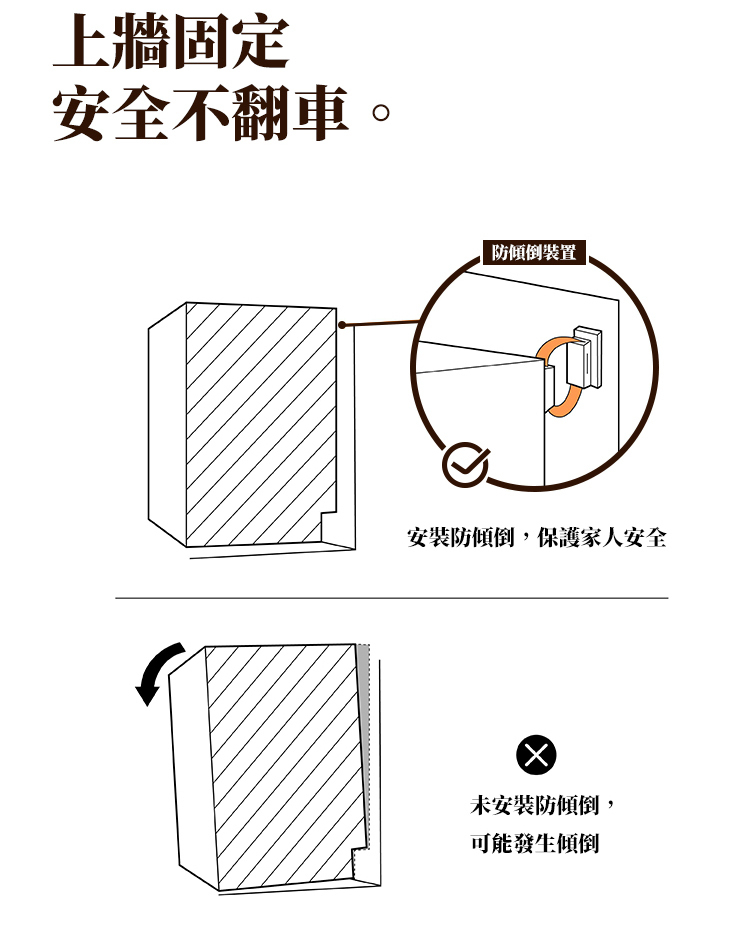 上牆固定
安全不翻車。

防傾倒裝置

安裝防傾倒，保護家人安全

未安裝防傾倒，
可能發生傾倒