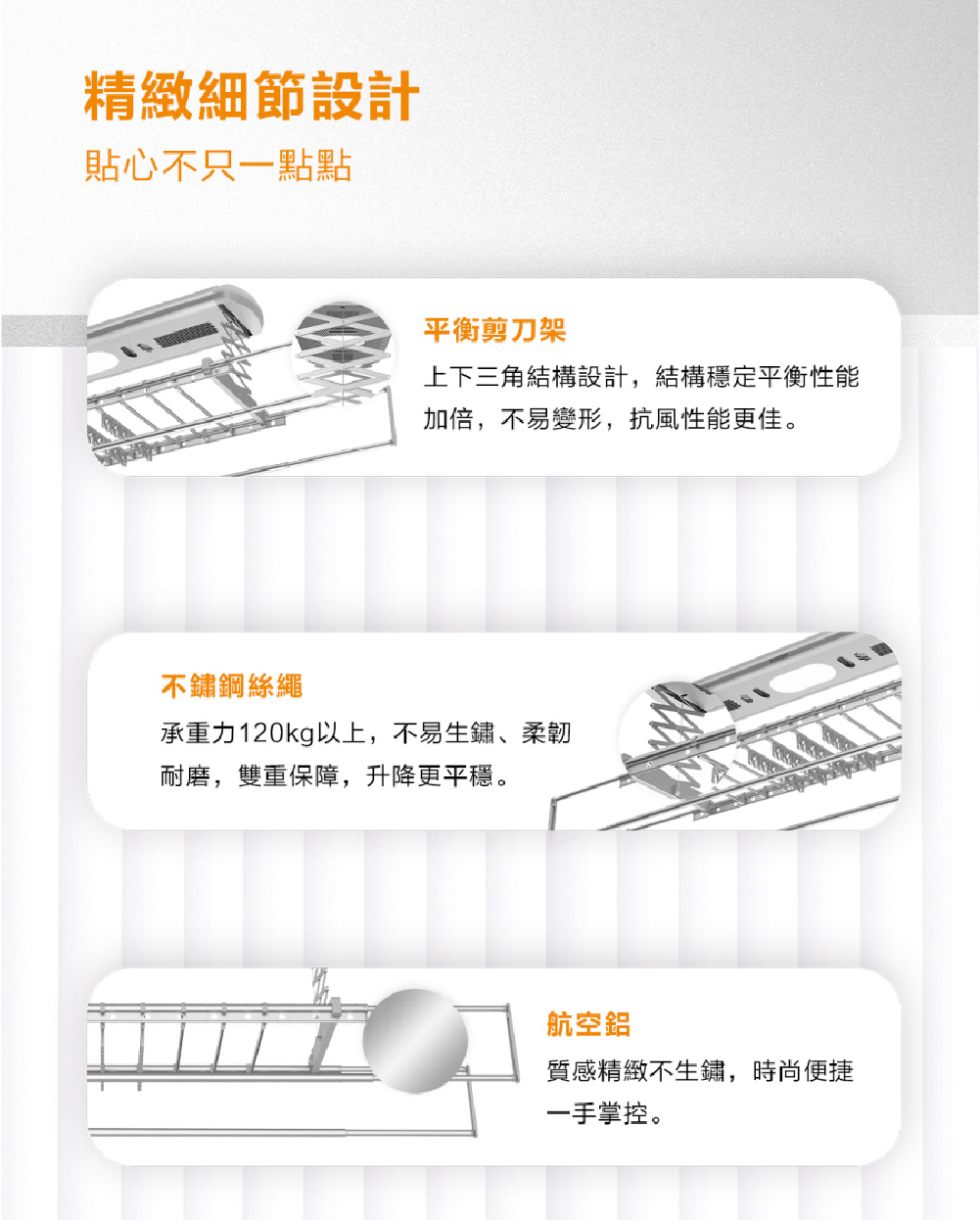 精緻細節設計
貼心不只一點點

平衡剪刀架
上下三角結構設計，結構穩定平衡性能加倍，不易變形，抗風性能更佳。

不鏽鋼絲繩
承重力120kg以上，不易生鏽、柔韌耐磨，雙重保障，升降更平穩。

航空鋁
質感精緻不生鏽，時尚便捷一手掌控。