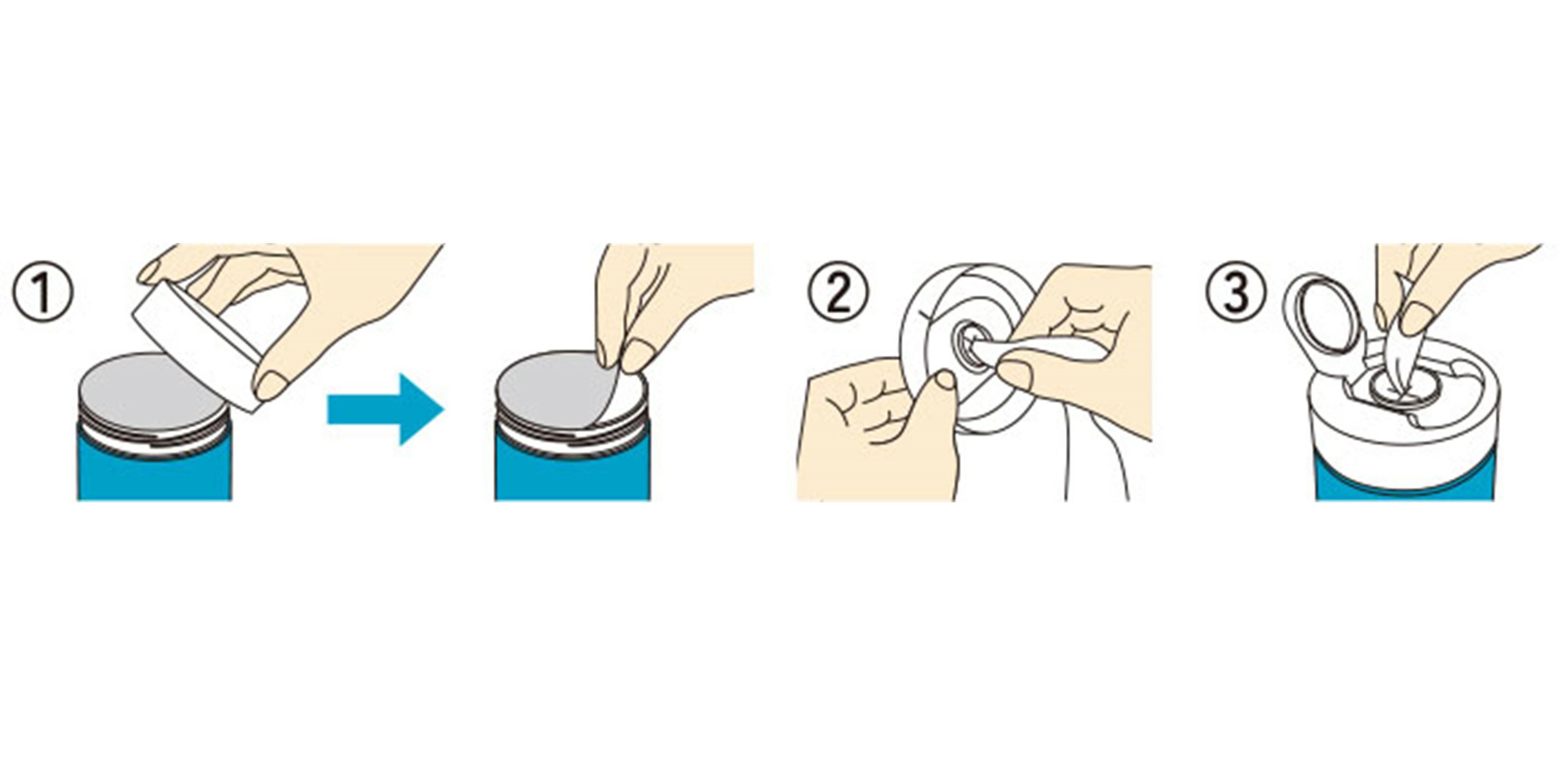 ①

②

③