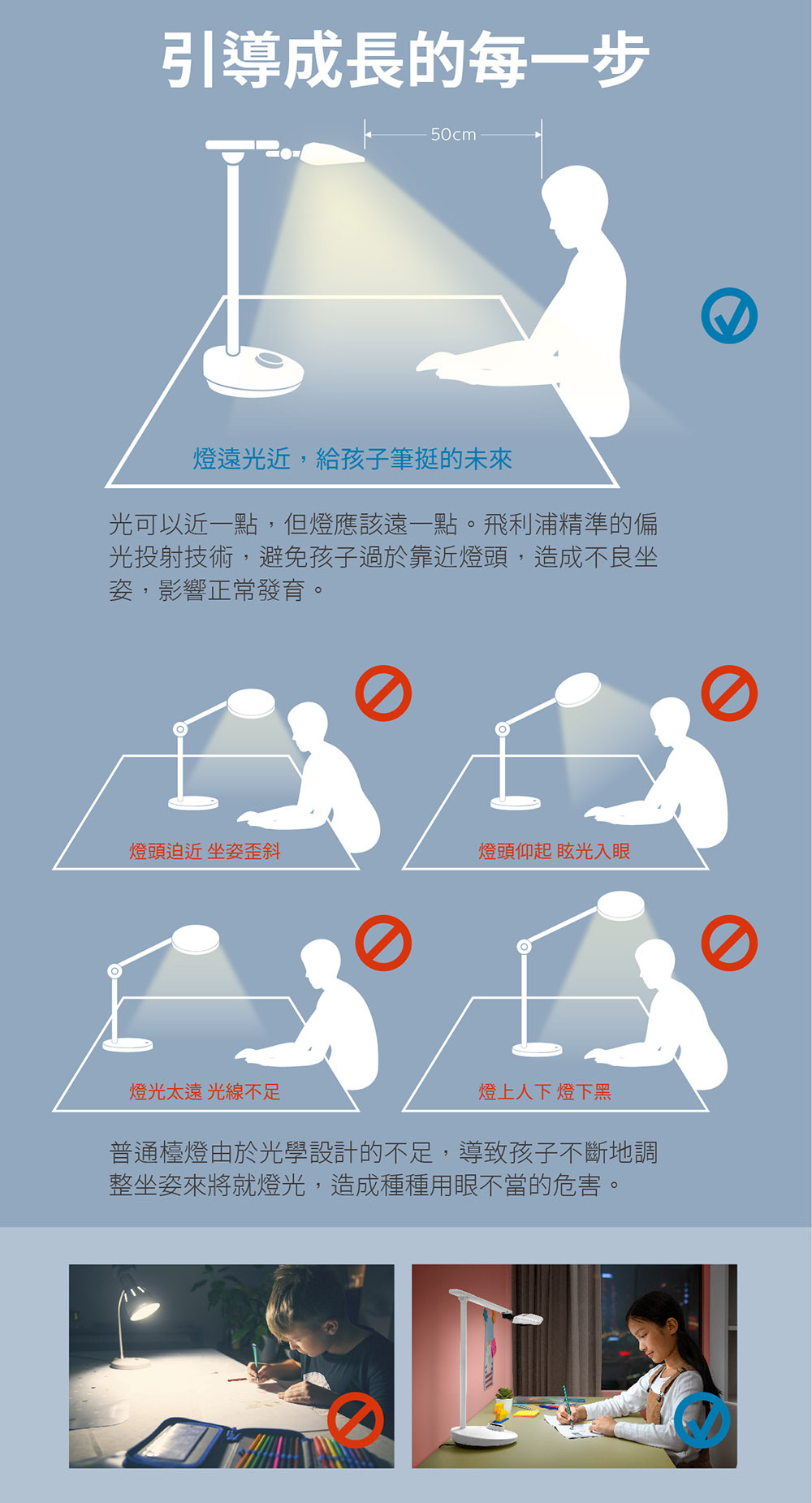 引導成長的每一步

50cm

燈遠光近，給孩子筆挺的未來

光可以近一點，但燈應該遠一點。飛利浦精準的偏光投射技術，避免孩子過於靠近燈頭，造成不良坐姿，影響正常發育。

燈頭迫近 坐姿歪斜

燈頭仰起 眩光入眼

燈光太遠 光線不足

燈上人下 燈下黑

普通檯燈由於光學設計的不足，導致孩子不斷地調整坐姿來將就燈光，造成種種用眼不當的危害。