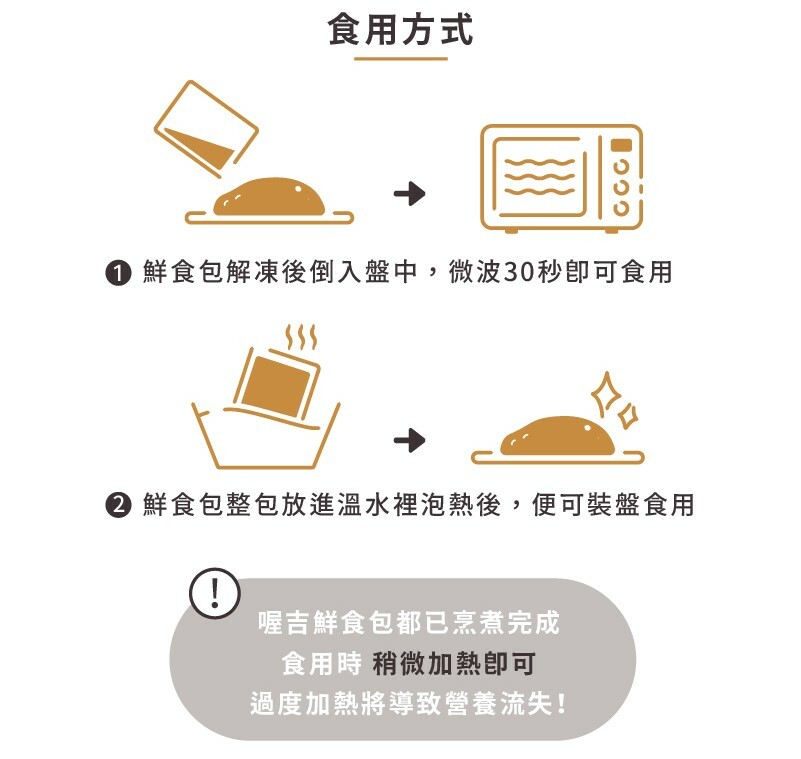 食用方式

❶ 鮮食包解凍後倒入盤中，微波30秒即可食用

❷ 鮮食包整包放進溫水裡泡熱後，便可裝盤食用

!

喔吉鮮食包都已烹煮完成
食用時 稍微加熱即可
過度加熱將導致營養流失！