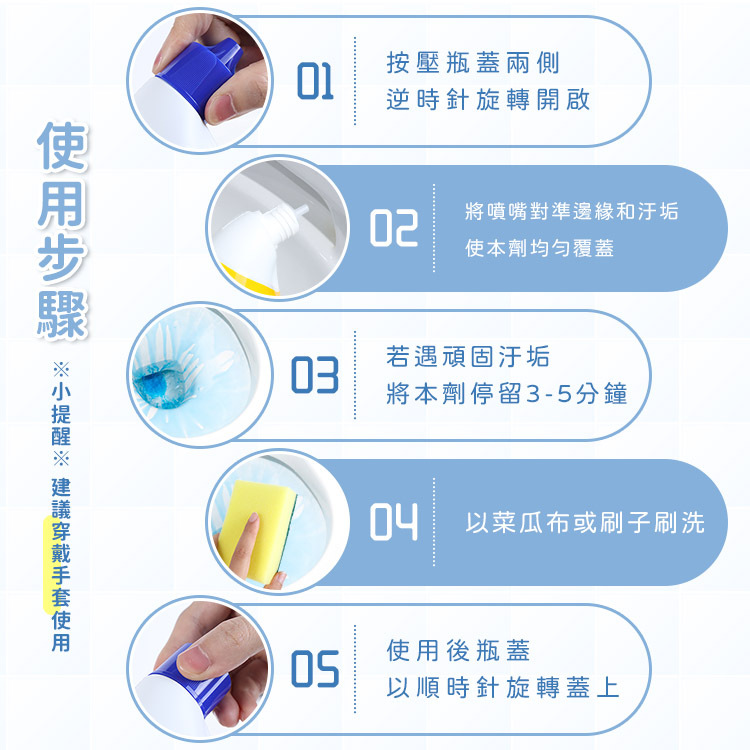 使用步驟

※小提醒※ 建議穿戴手套使用

01 按壓瓶蓋兩側
逆時針旋轉開啟

02 將噴嘴對準邊緣和汙垢
使本劑均勻覆蓋

03 若遇頑固汙垢
將本劑停留3-5分鐘

04 以菜瓜布或刷子刷洗

05 使用後瓶蓋
以順時針旋轉蓋上