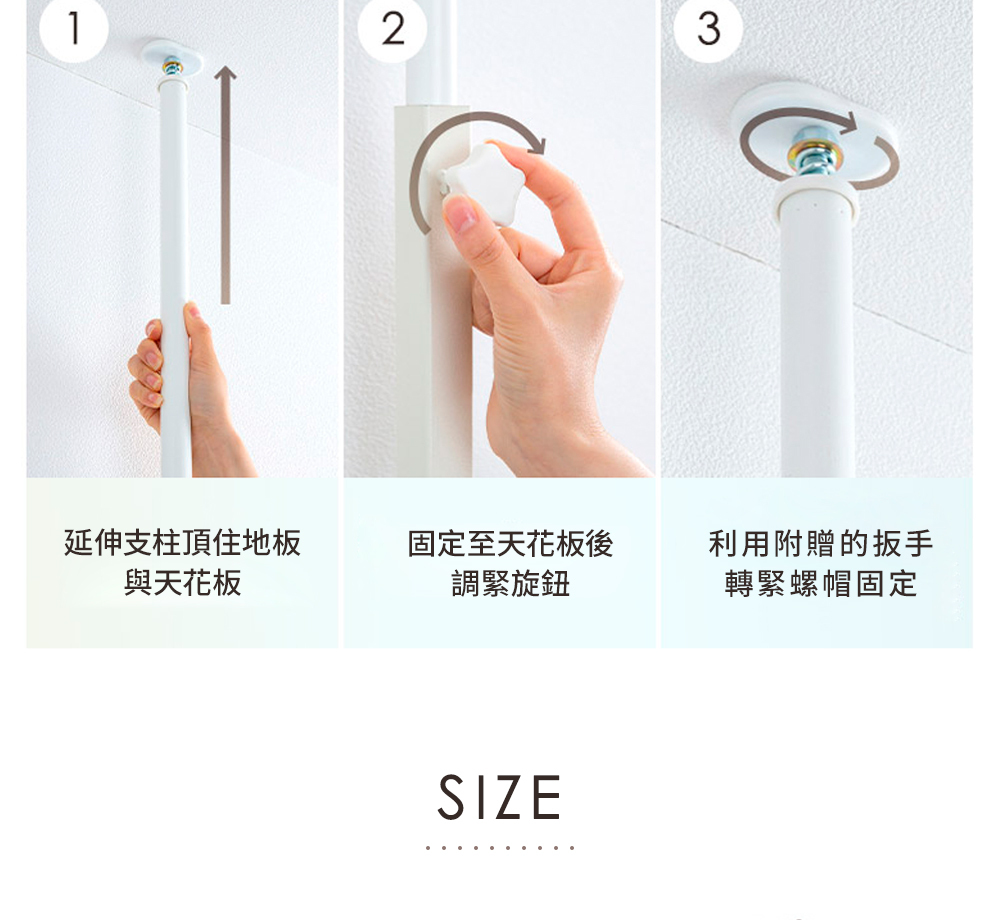 1

延伸支柱頂住地板與天花板

2

固定至天花板後調緊旋鈕

3

利用附贈的扳手轉緊螺帽固定

SIZE