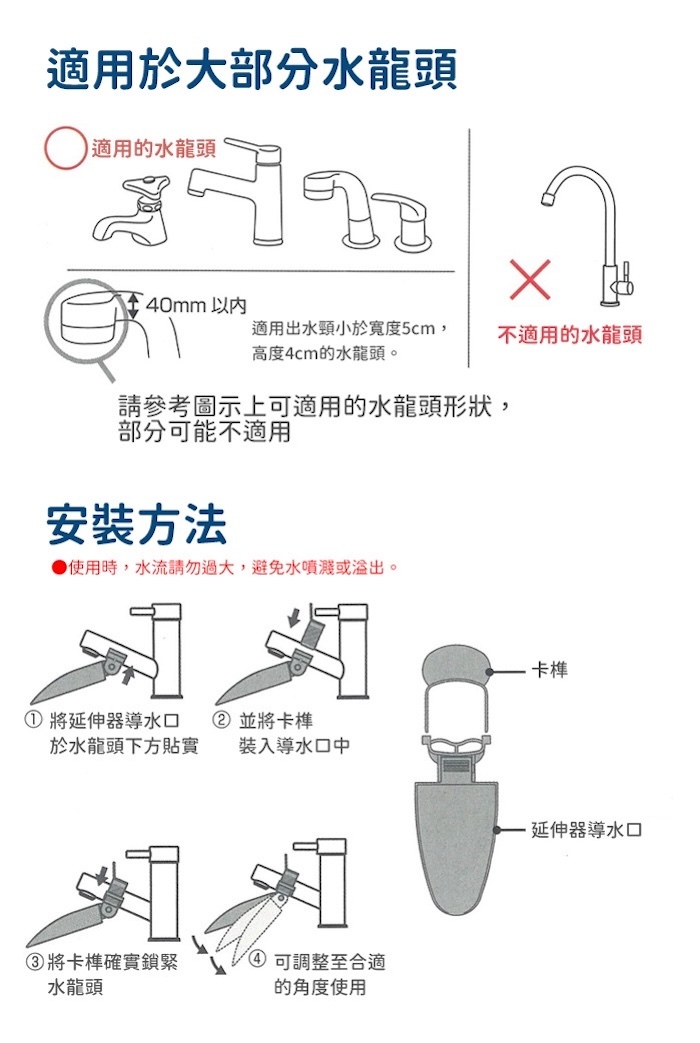 適用於大部分水龍頭

適用的水龍頭

40mm 以內

適用出水頸小於寬度5cm，高度4cm的水龍頭。

不適用的水龍頭

請參考圖示上可適用的水龍頭形狀，部分可能不適用

安裝方法

●使用時，水流請勿過大，避免水噴濺或溢出。

① 將延伸器導水口於水龍頭下方貼實

② 並將卡榫裝入導水口中

卡榫

延伸器導水口

③ 將卡榫確實鎖緊水龍頭

④ 可調整至合適的角度使用