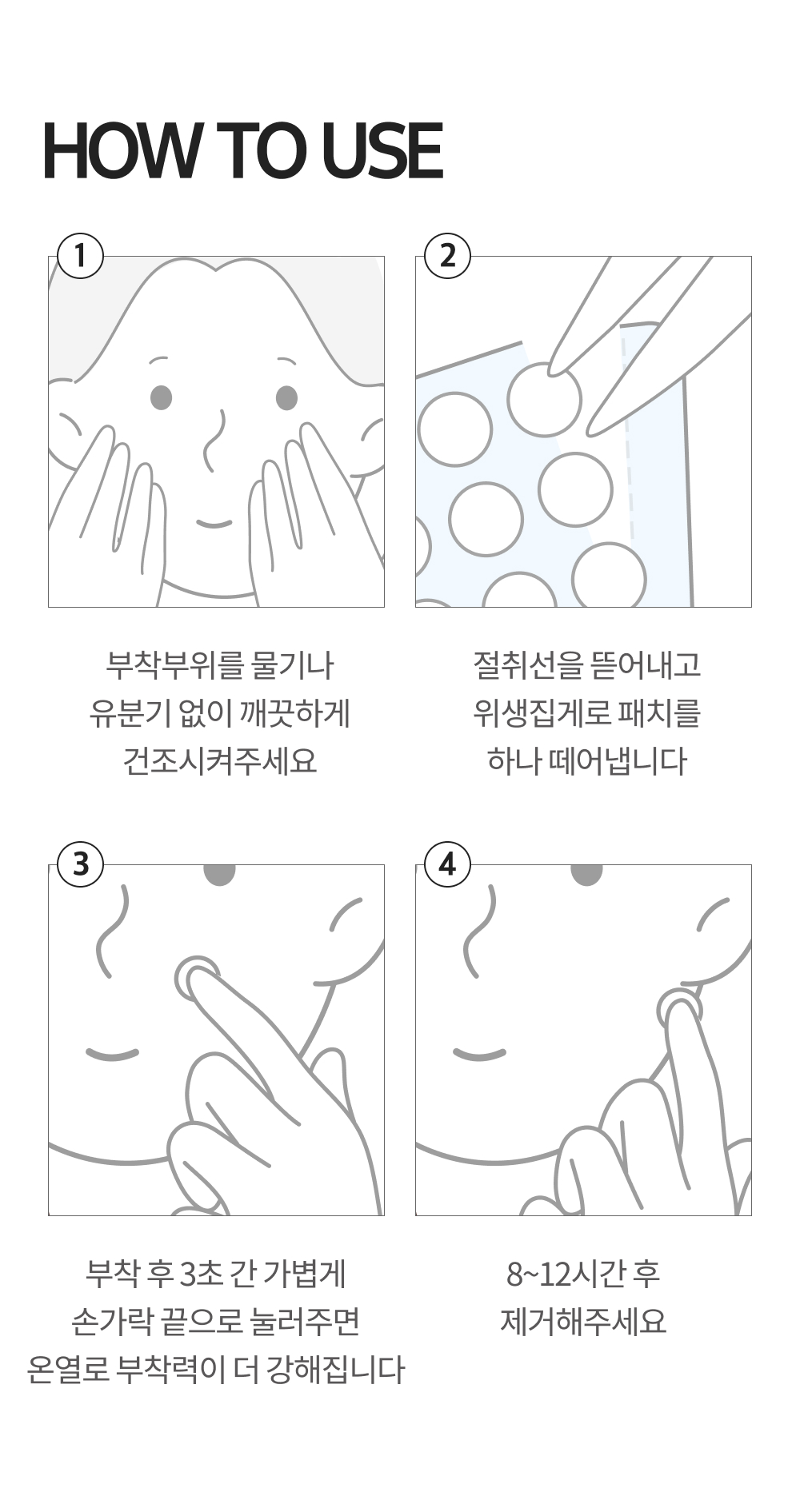 HOW TO USE

1

부착부위를 물기나
유분기 없이 깨끗하게
건조시켜주세요

2

절취선을 뜯어내고
위생집게로 패치를
하나 떼어냅니다

3

부착 후 3초 간 가볍게
손가락 끝으로 눌러주면
온열로 부착력이 더 강해집니다

4

8~12시간 후
제거해주세요