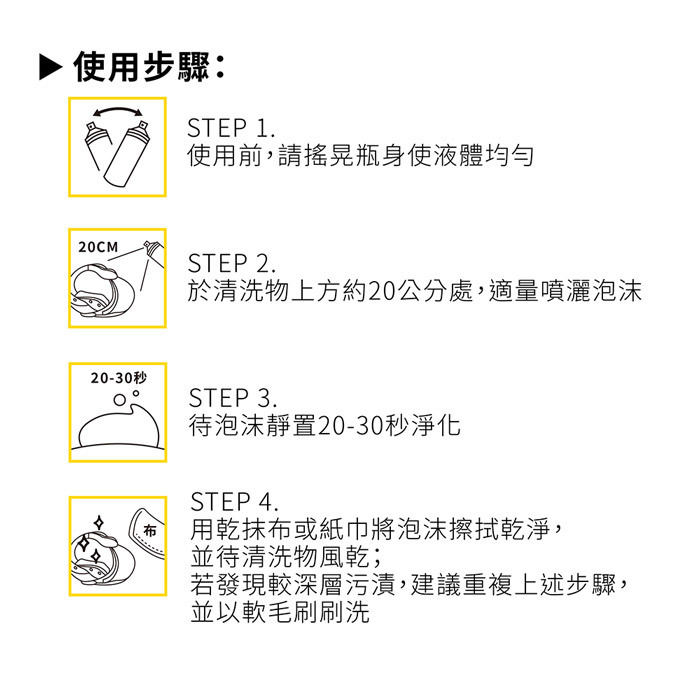 ▶ 使用步驟：

STEP 1.
使用前，請搖晃瓶身使液體均勻

20CM

STEP 2.
於清洗物上方約20公分處，適量噴灑泡沫

20-30秒

STEP 3.
待泡沫靜置20-30秒淨化

布

STEP 4.
用乾抹布或紙巾將泡沫擦拭乾淨，
並待清洗物風乾；
若發現較深層污漬，建議重複上述步驟，
並以軟毛刷刷洗