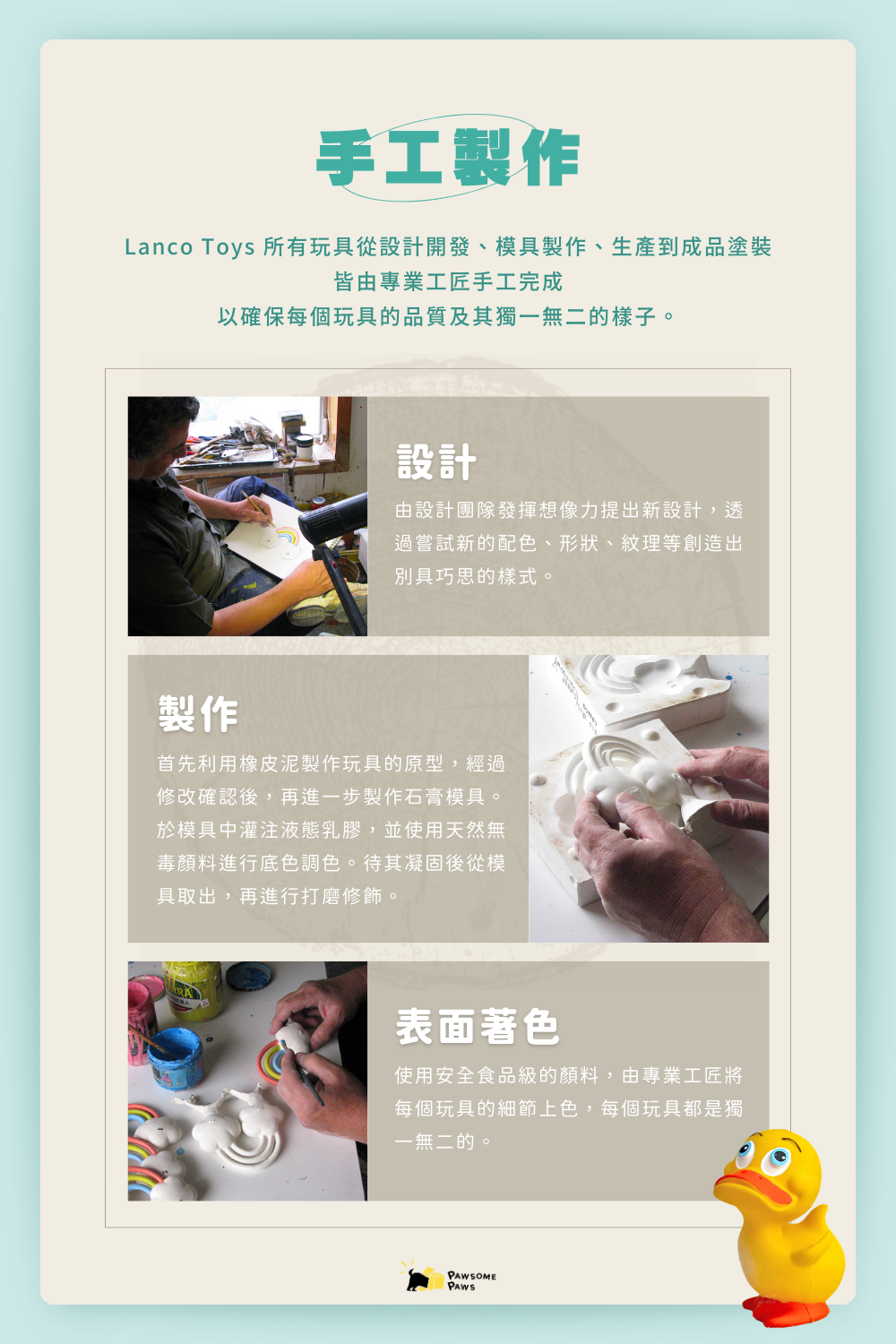 手工製作

Lanco Toys 所有玩具從設計開發、模具製作、生產到成品塗裝
皆由專業工匠手工完成
以確保每個玩具的品質及其獨一無二的樣子。

設計

由設計團隊發揮想像力提出新設計，透過嘗試新的配色、形狀、紋理等創造出別具巧思的樣式。

製作

首先利用橡皮泥製作玩具的原型，經過修改確認後，再進一步製作石膏模具。於模具中灌注液態乳膠，並使用天然無毒顏料進行底色調色。待其凝固後從模具取出，再進行打磨修飾。

表面著色

使用安全食品級的顏料，由專業工匠將每個玩具的細節上色，每個玩具都是獨一無二的。

PAWSOME PAWS