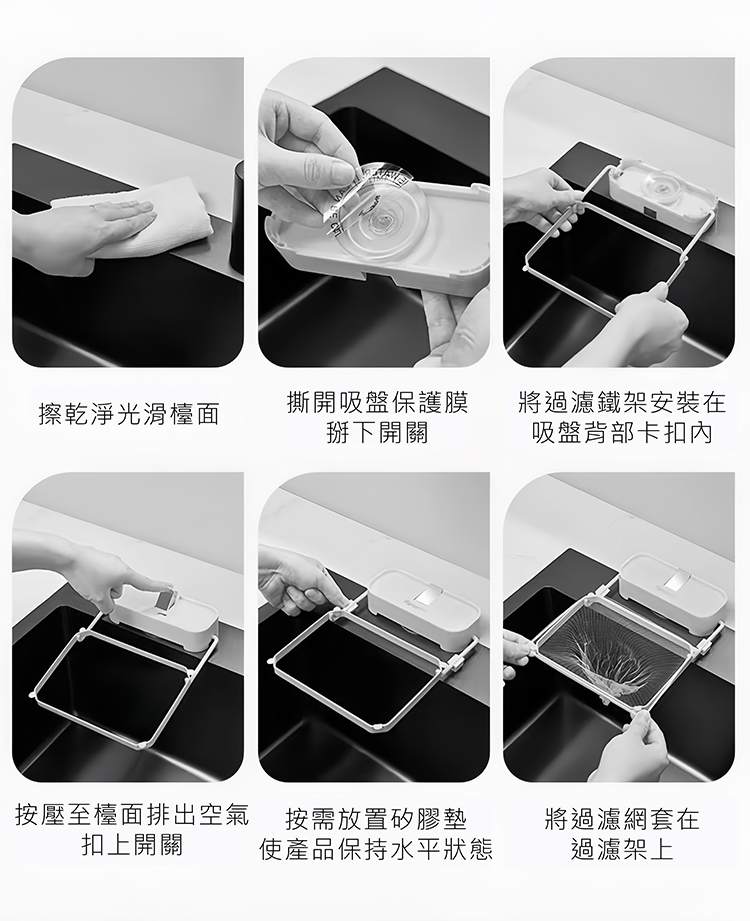 擦乾淨光滑檯面

撕開吸盤保護膜
掰下開關

將過濾鐵架安裝在
吸盤背部卡扣內

按壓至檯面排出空氣
扣上開關

按需放置矽膠墊
使產品保持水平狀態

將過濾網套在
過濾架上