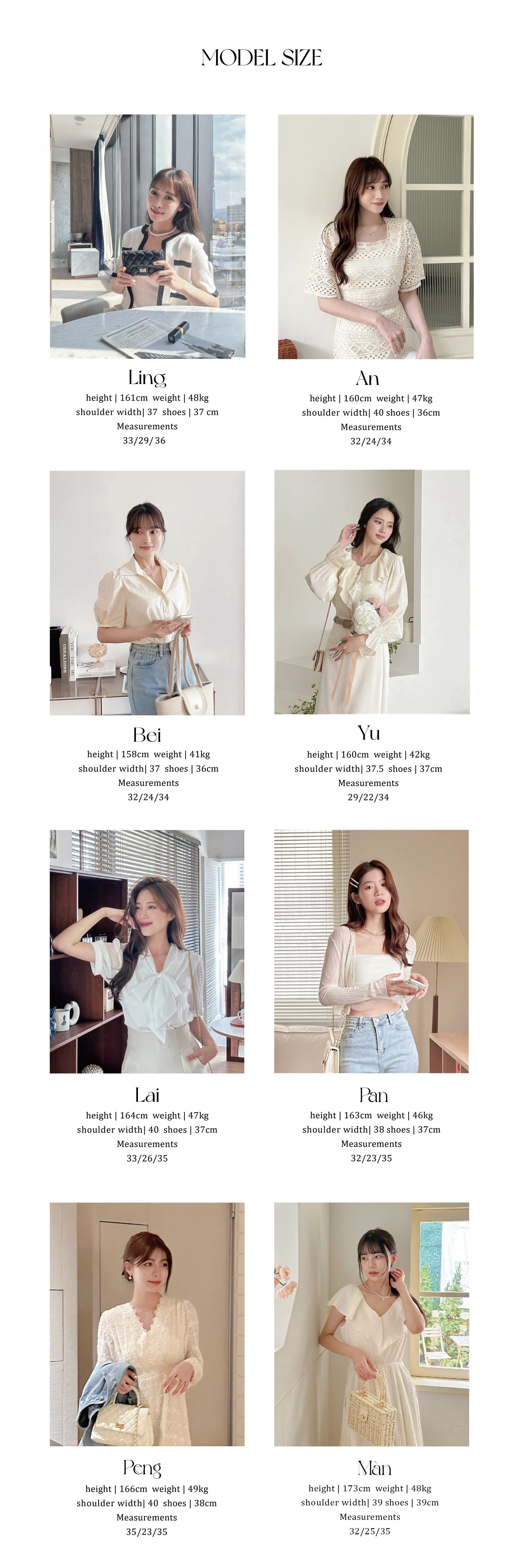 MODEL SIZE

Ling
height | 161cm weight | 48kg
shoulder width| 37 shoes | 37 cm
Measurements
33/29/36

An
height | 160cm weight | 47kg
shoulder width| 40 shoes | 36cm
Measurements
32/24/34

Bei
height | 158cm weight | 41kg
shoulder width| 37 shoes | 36cm
Measurements
32/24/34

Yu
height | 160cm weight | 42kg
shoulder width| 37.5 shoes | 37cm
Measurements
29/22/34

Lai
height | 164cm weight | 47kg
shoulder width| 40 shoes | 37cm
Measurements
33/26/35

Pan
height | 163cm weight | 46kg
shoulder width| 38 shoes | 37cm
Measurements
32/23/35

Peng
height | 166cm weight | 49kg
shoulder width| 40 shoes | 38cm
Measurements
35/23/35

Màn
height | 173cm weight | 48kg
shoulder width| 39 shoes | 39cm
Measurements
32/25/35