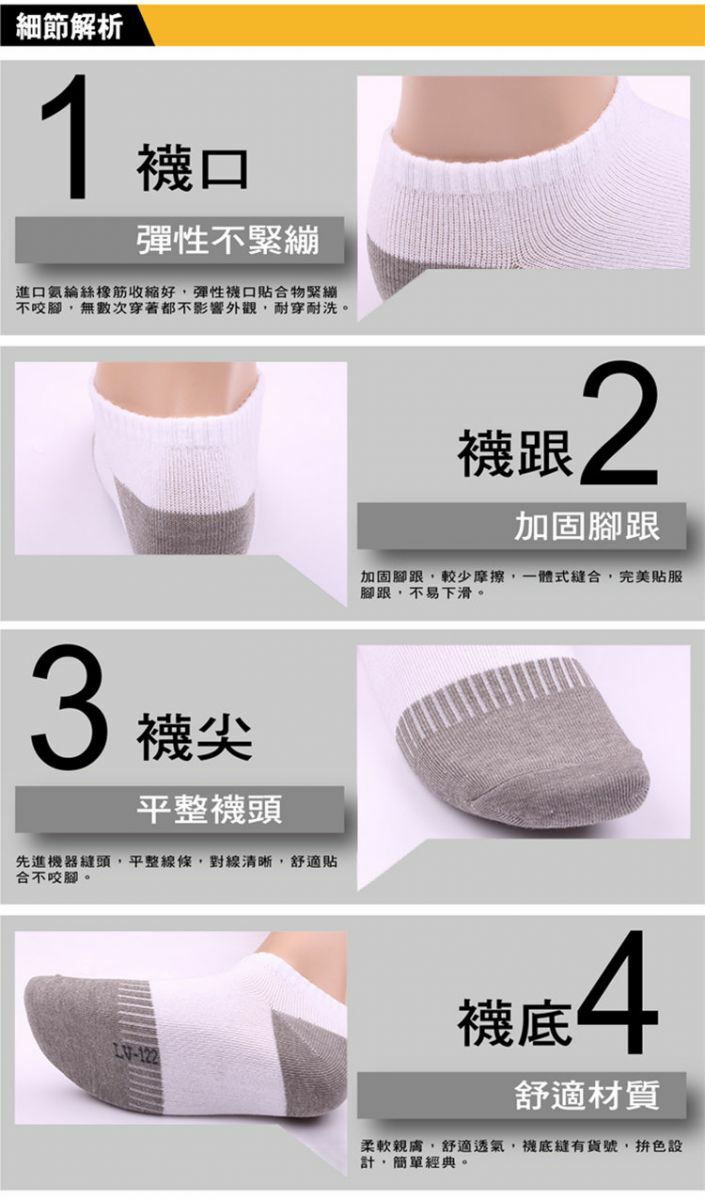 細節解析

1 襪口

彈性不緊繃

進口氨綸絲橡筋收縮好，彈性襪口貼合物緊繃不咬腳，無數次穿著都不影響外觀，耐穿耐洗。

襪跟 2

加固腳跟

加固腳跟，較少摩擦，一體式縫合，完美貼服腳跟，不易下滑。

3 襪尖

平整襪頭

先進機器縫頭，平整線條，對線清晰，舒適貼合不咬腳。

LV-122

襪底 4

舒適材質

柔軟親膚，舒適透氣，襪底縫有貨號，拚色設計，簡單經典。