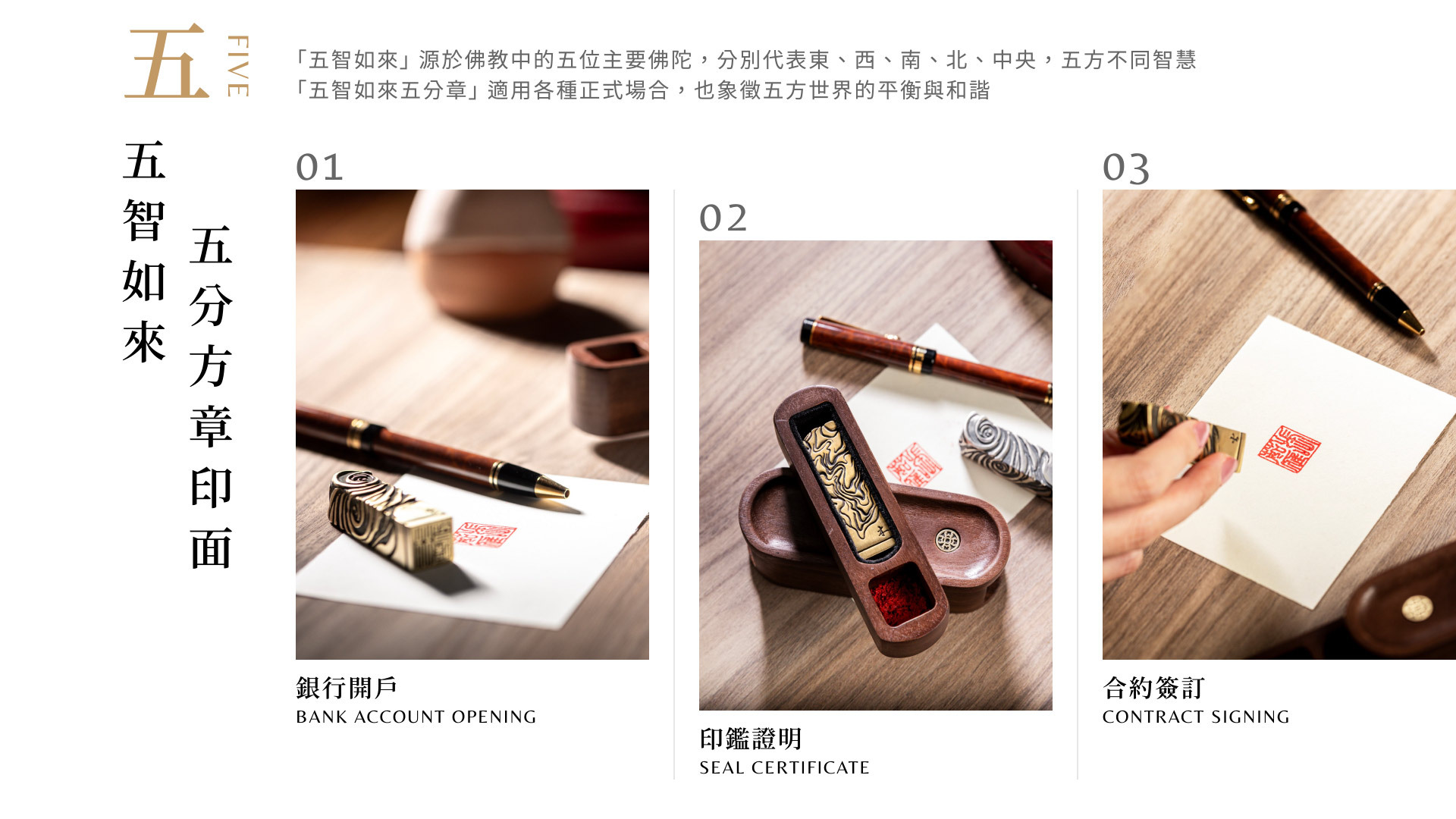 五 FIVE

「五智如來」源於佛教中的五位主要佛陀，分別代表東、西、南、北、中央，五方不同智慧
「五智如來五分章」適用各種正式場合，也象徵五方世界的平衡與和諧

五智如來

五分方章印面

01

銀行開戶
BANK ACCOUNT OPENING

02

印鑑證明
SEAL CERTIFICATE

03

合約簽訂
CONTRACT SIGNING