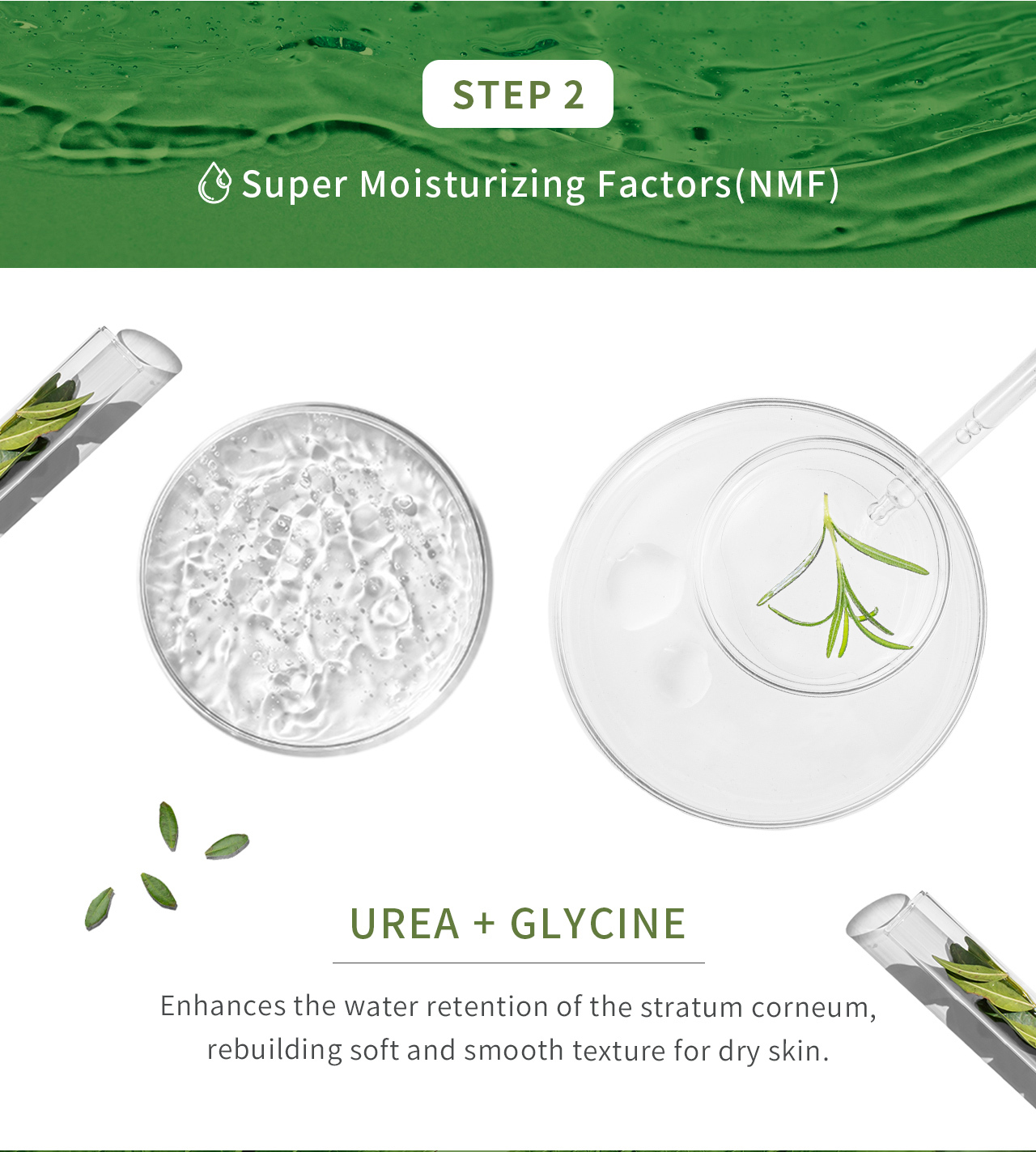 STEP 2

Super Moisturizing Factors(NMF)

UREA + GLYCINE

Enhances the water retention of the stratum corneum, rebuilding soft and smooth texture for dry skin.