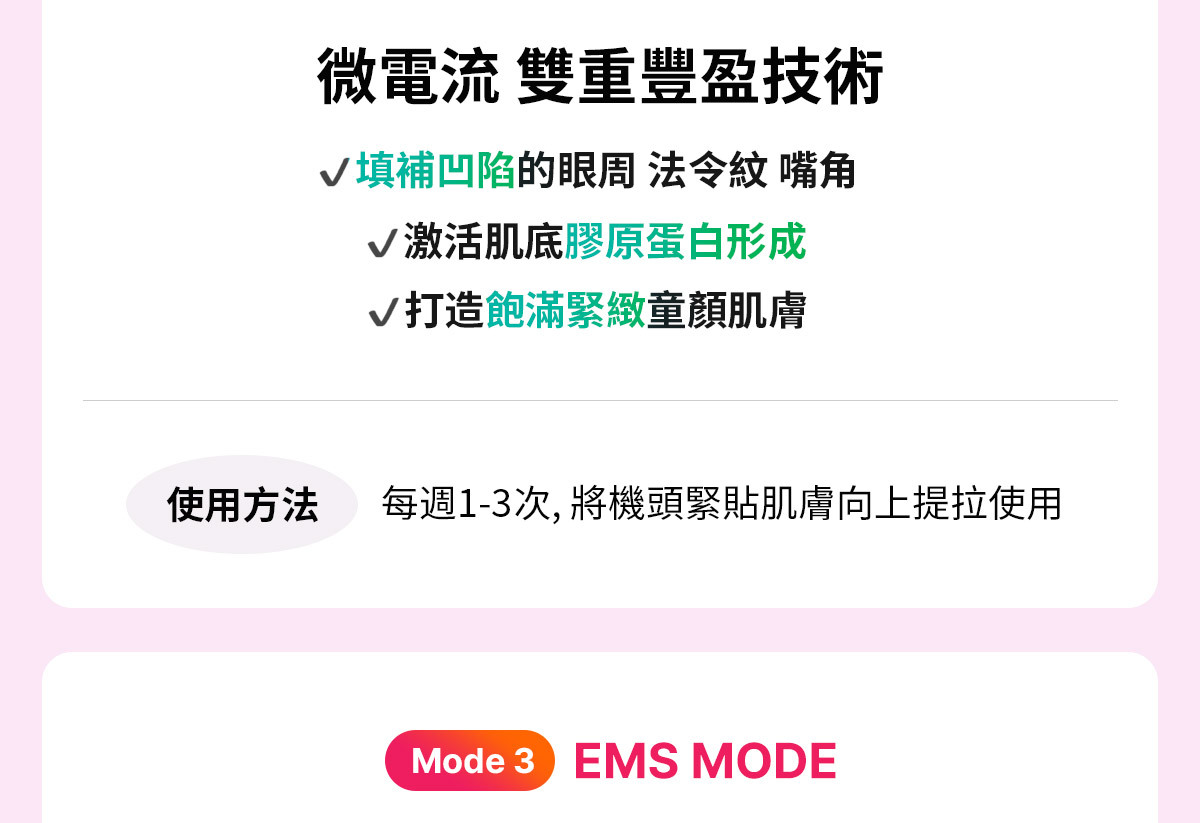 微電流 雙重豐盈技術

✓填補凹陷的眼周 法令紋 嘴角

✓激活肌底膠原蛋白形成

✓打造飽滿緊緻童顏肌膚

使用方法 每週1-3次,將機頭緊貼肌膚向上提拉使用

Mode 3 EMS MODE