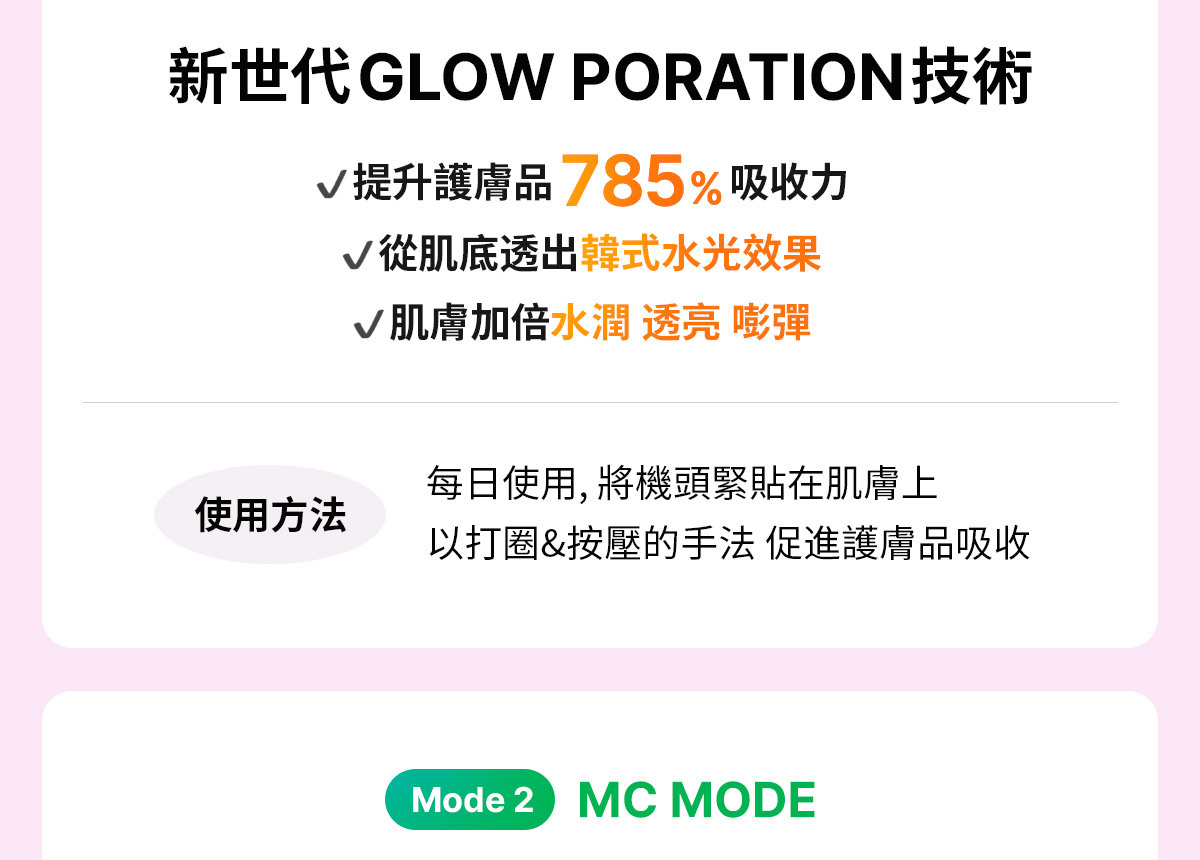 新世代GLOW PORATION技術

✓提升護膚品785%吸收力
✓從肌底透出韓式水光效果
✓肌膚加倍水潤 透亮 嘭彈

使用方法

每日使用,將機頭緊貼在肌膚上
以打圈&按壓的手法 促進護膚品吸收

Mode 2 MC MODE