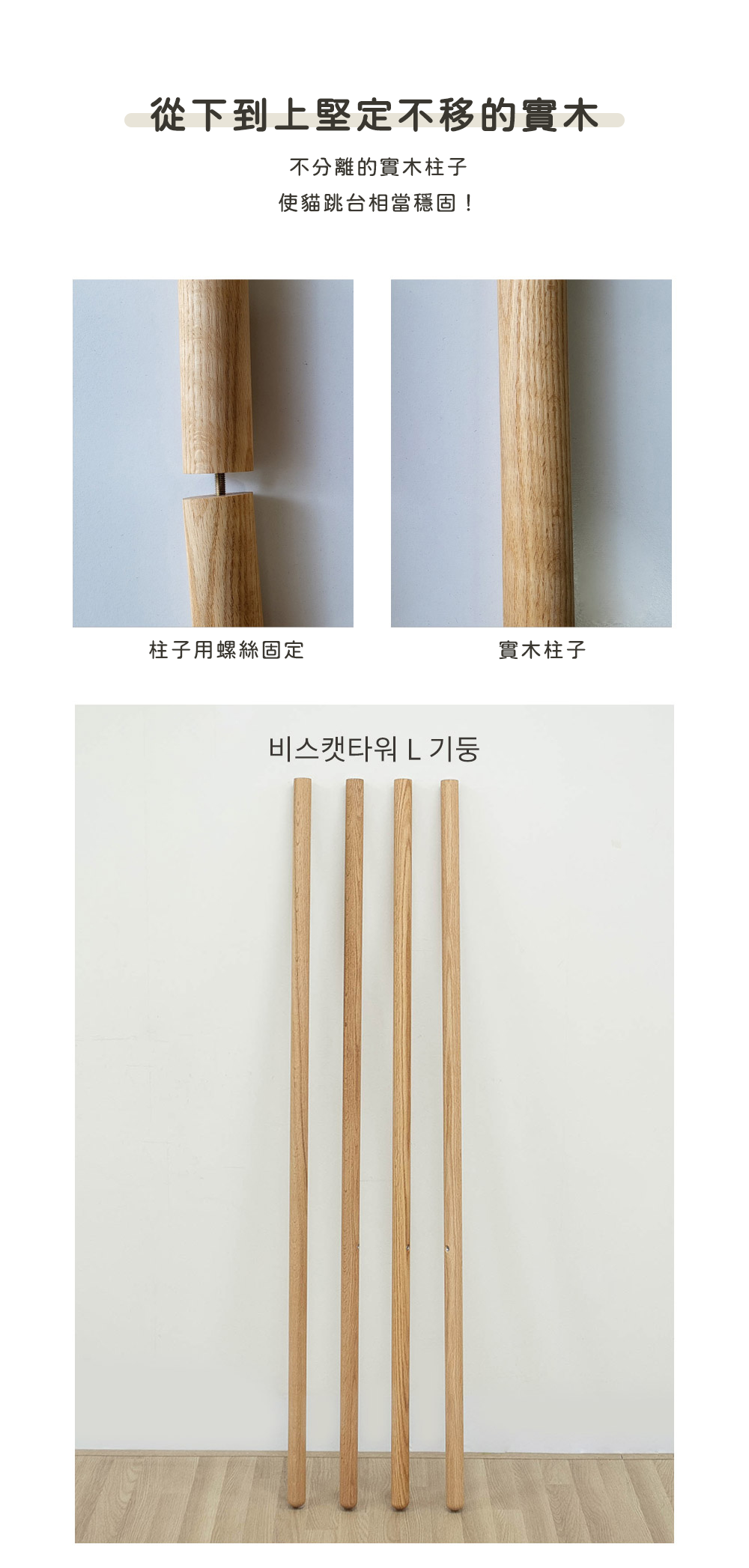 從下到上堅定不移的實木

不分離的實木柱子
使貓跳台相當穩固！

柱子用螺絲固定

實木柱子

비스캣타워 L 기둥