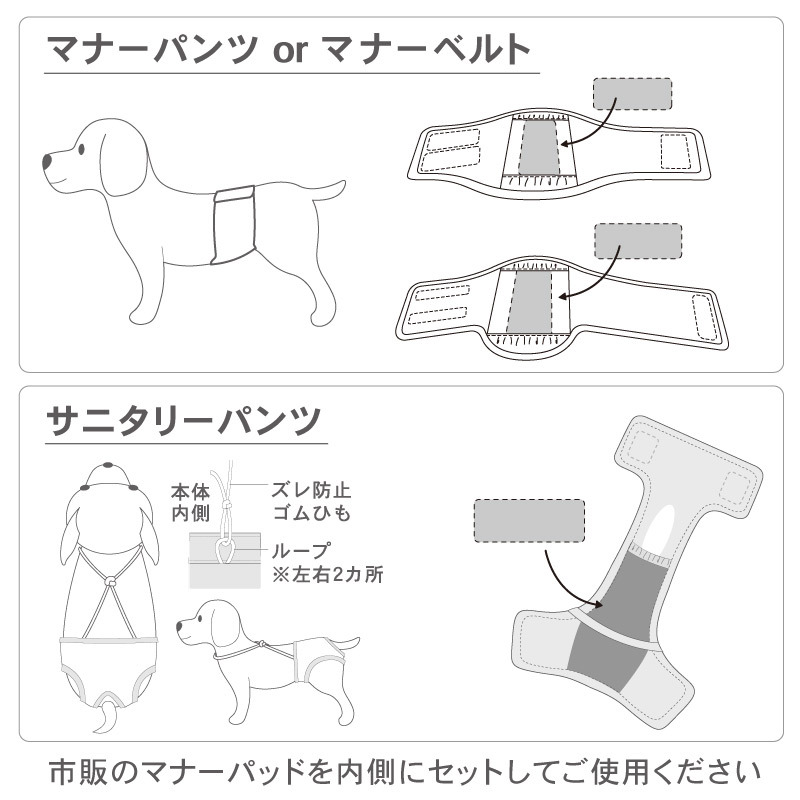 マナーパンツ or マナーベルト

サニタリーパンツ

本体内側

ズレ防止ゴムひも

ループ
※左右2カ所

市販のマナーパッドを内側にセットしてご使用ください