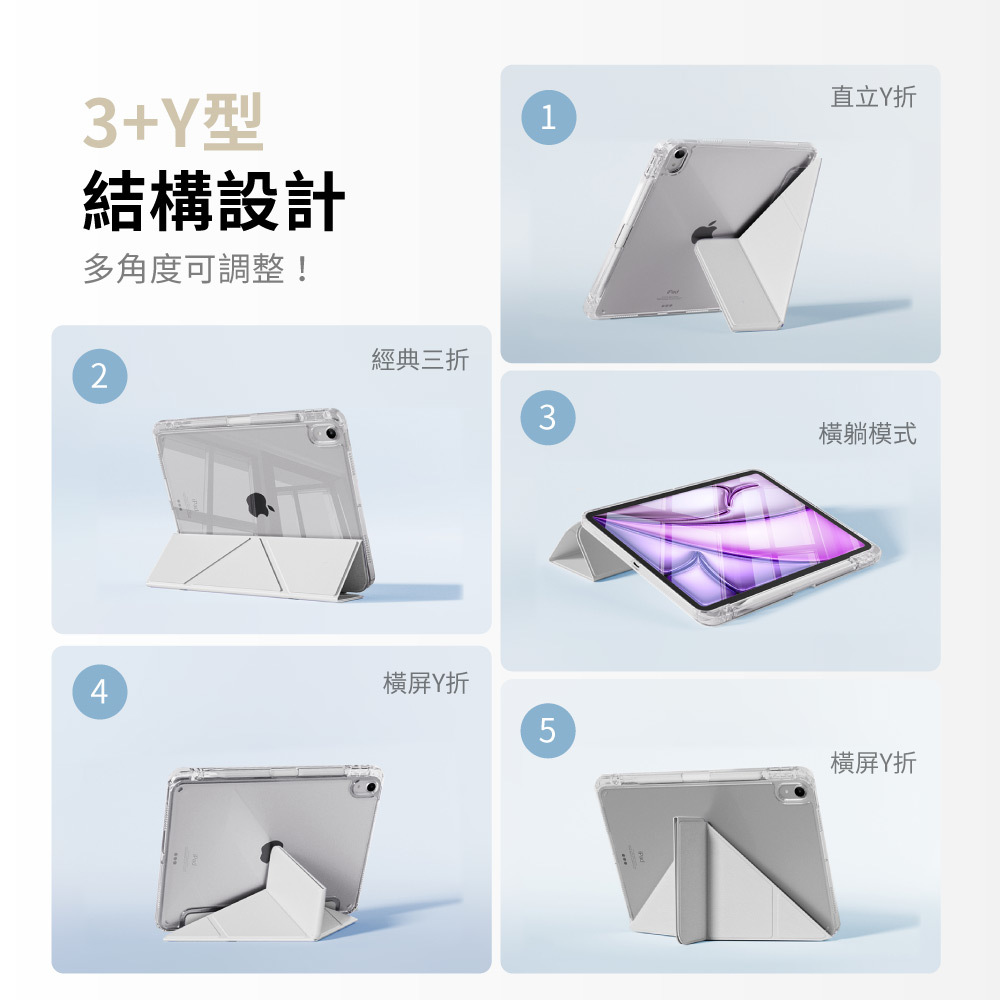 3+Y型
結構設計
多角度可調整！

1
直立Y折

2
經典三折

3
橫躺模式

4
橫屏Y折

5
橫屏Y折