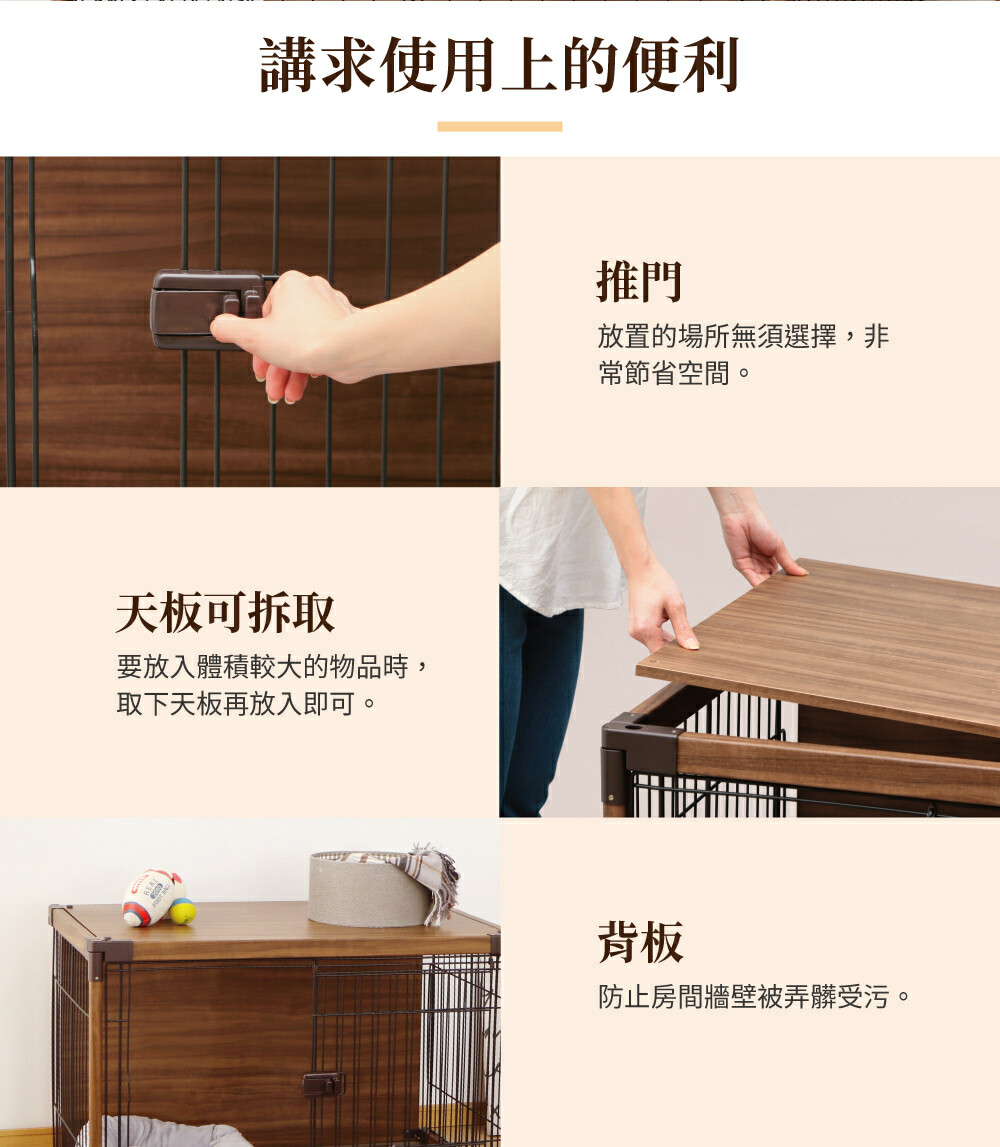 講求使用上的便利

推門
放置的場所無須選擇，非常節省空間。

天板可拆取
要放入體積較大的物品時，取下天板再放入即可。

背板
防止房間牆壁被弄髒受污。