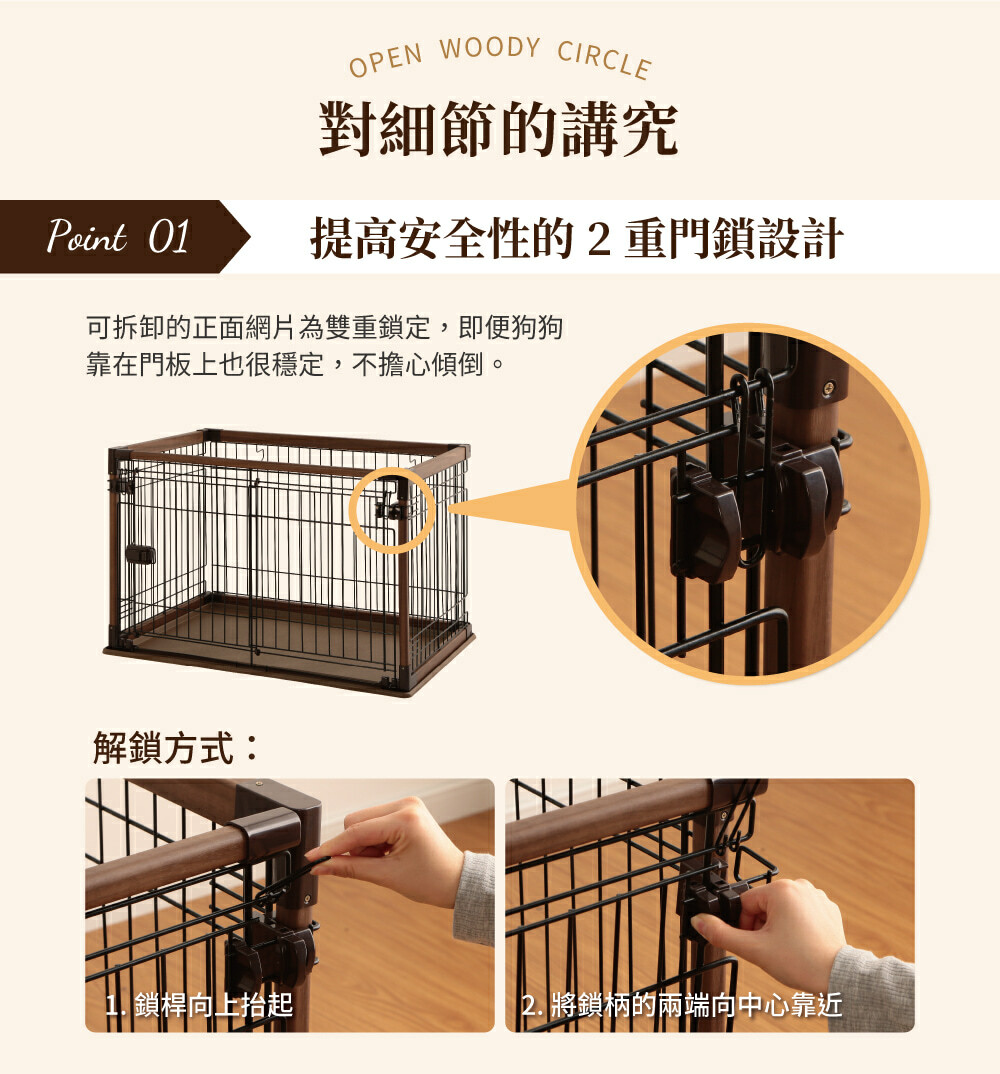 OPEN WOODY CIRCLE

對細節的講究

Point 01

提高安全性的 2 重門鎖設計

可拆卸的正面網片為雙重鎖定，即便狗狗靠在門板上也很穩定，不擔心傾倒。

解鎖方式：

1. 鎖桿向上抬起

2. 將鎖柄的兩端向中心靠近