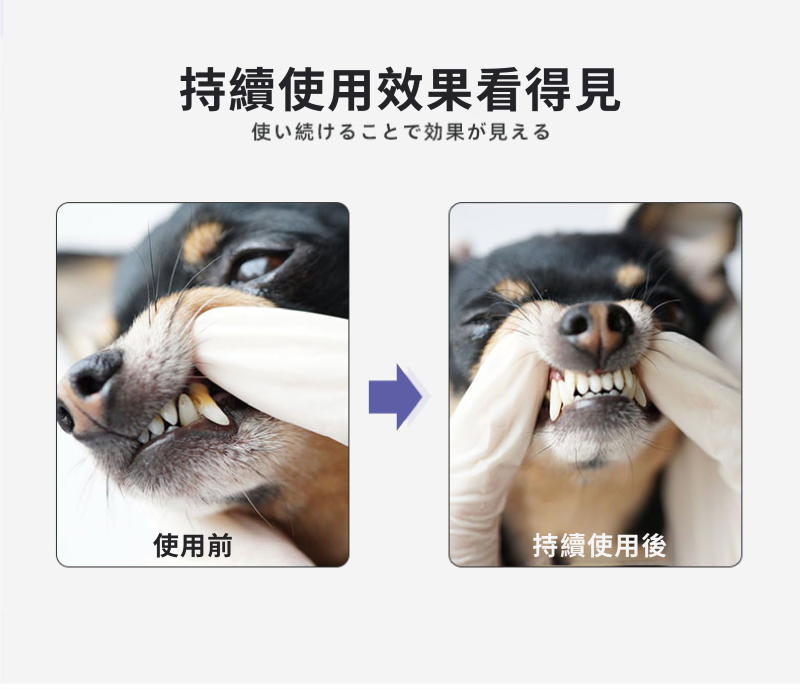 持續使用效果看得見
使い続けることで効果が見える

使用前

持續使用後