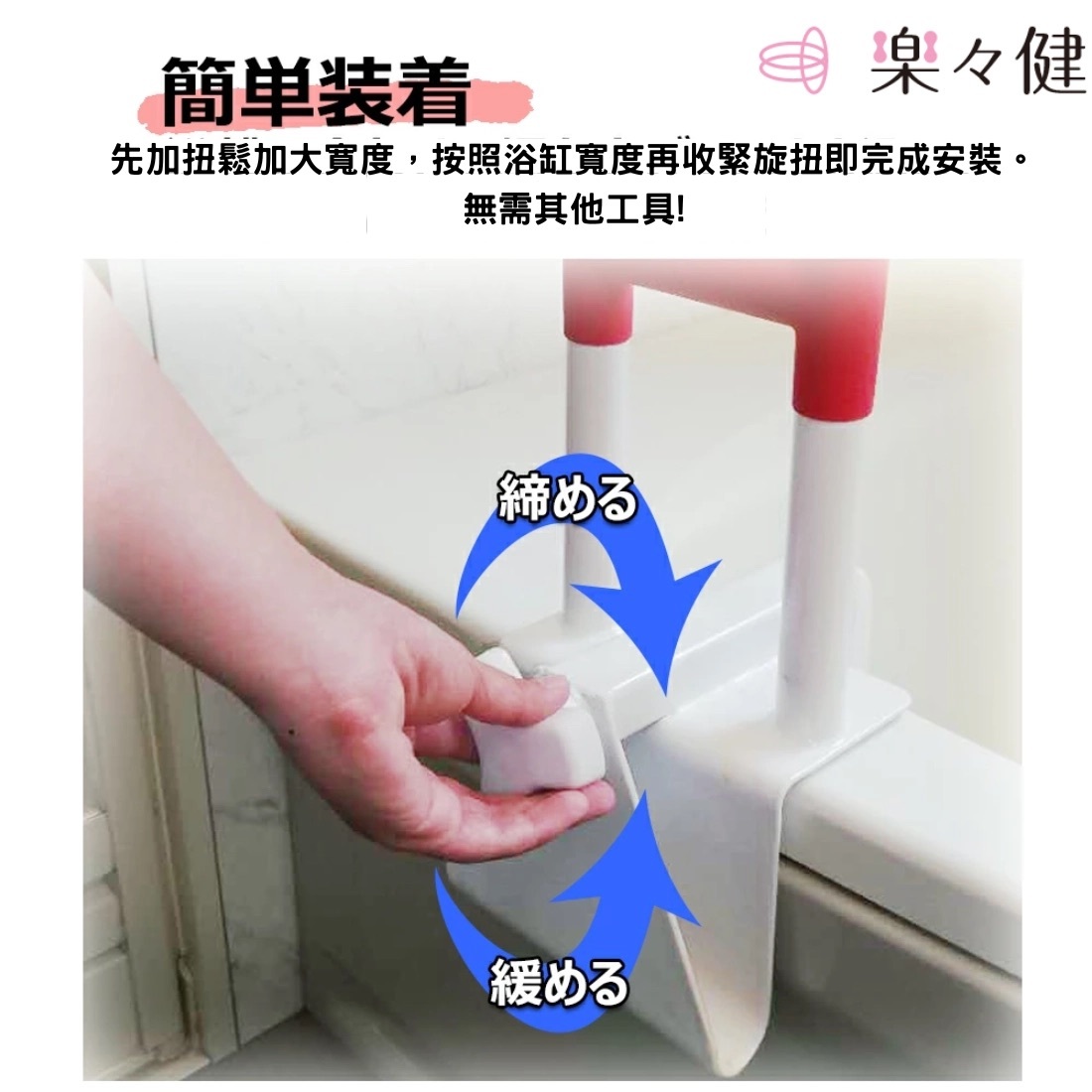 簡単装着

楽々健

先加扭鬆加大寬度，按照浴缸寬度再收緊旋扭即完成安裝。
無需其他工具!

締める

緩める