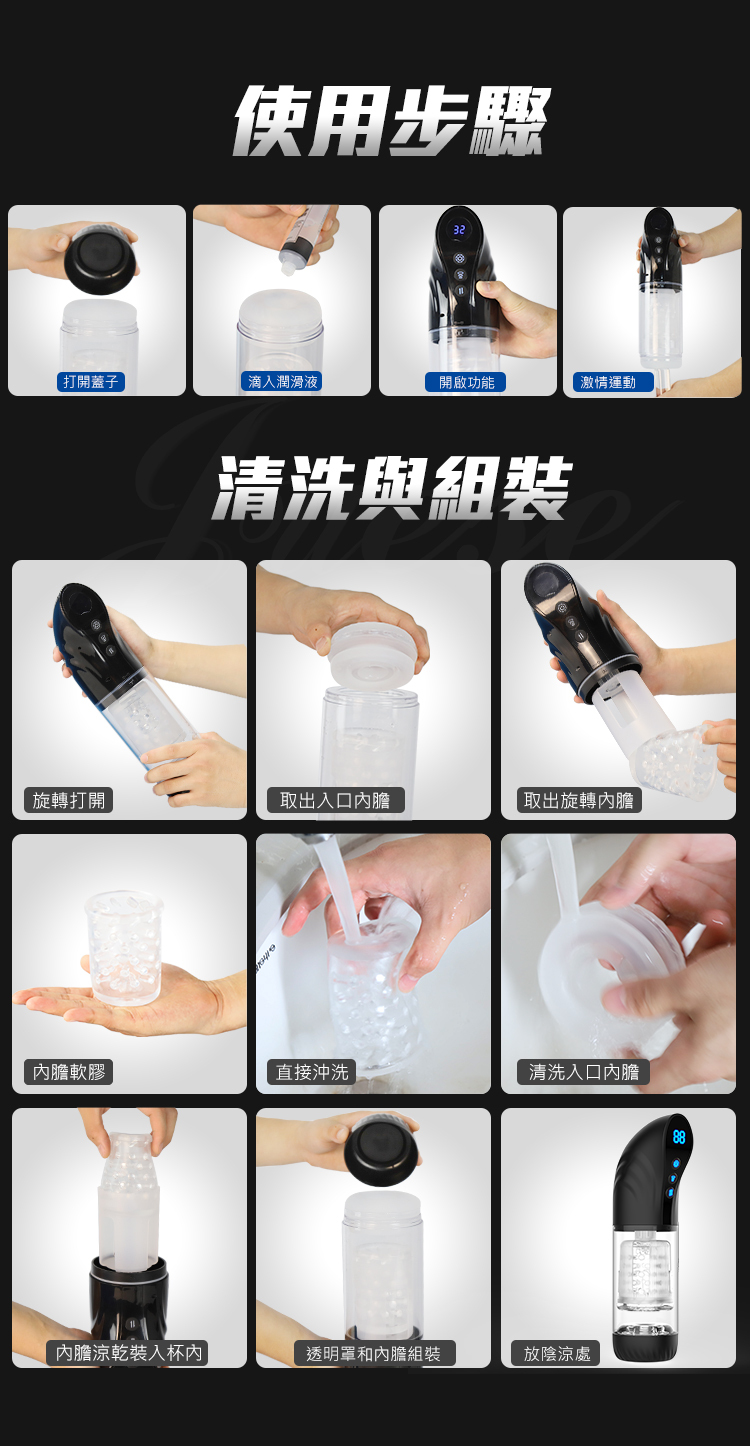 使用步驟

打開蓋子

滴入潤滑液

32

開啟功能

激情運動

清洗與組裝

旋轉打開

取出入口內膽

取出旋轉內膽

內膽軟膠

直接沖洗

清洗入口內膽

內膽涼乾裝入杯內

透明罩和內膽組裝

88

放陰涼處