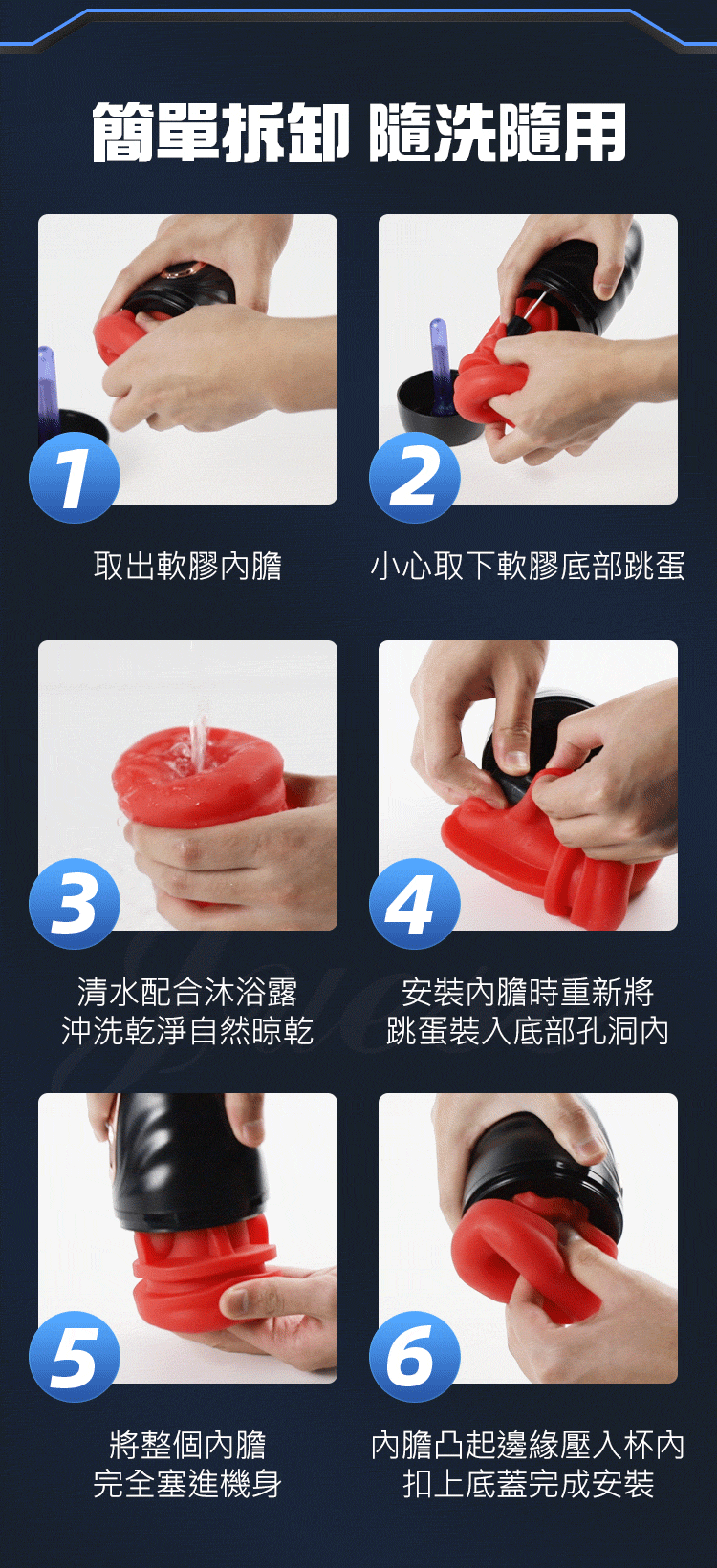 簡單拆卸 隨洗隨用

1

取出軟膠內膽

2

小心取下軟膠底部跳蛋

3

清水配合沐浴露
沖洗乾淨自然晾乾

4

安裝內膽時重新將
跳蛋裝入底部孔洞內

5

將整個內膽
完全塞進機身

6

內膽凸起邊緣壓入杯內
扣上底蓋完成安裝