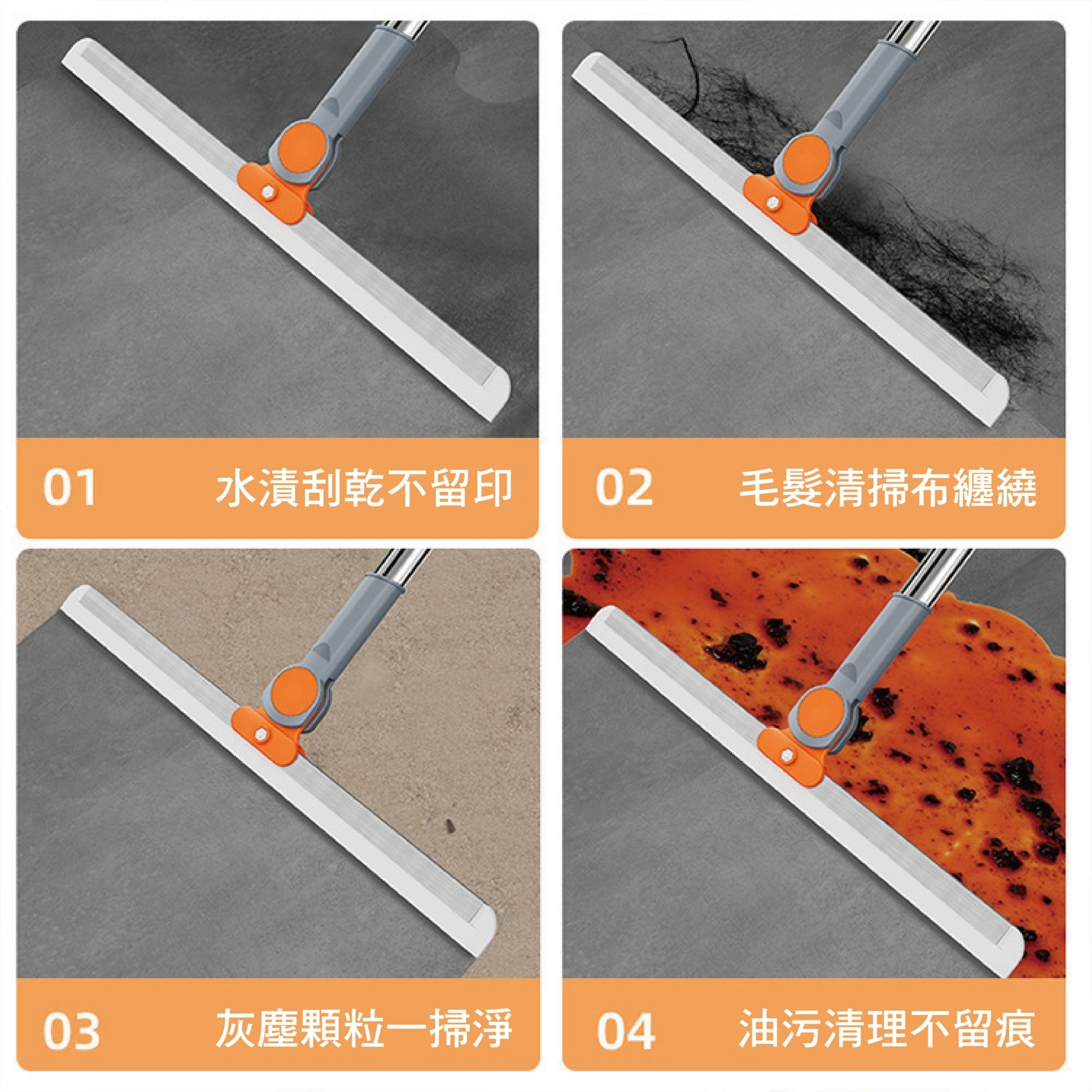 01 水漬刮乾不留印

02 毛髮清掃布纏繞

03 灰塵顆粒一掃淨

04 油污清理不留痕