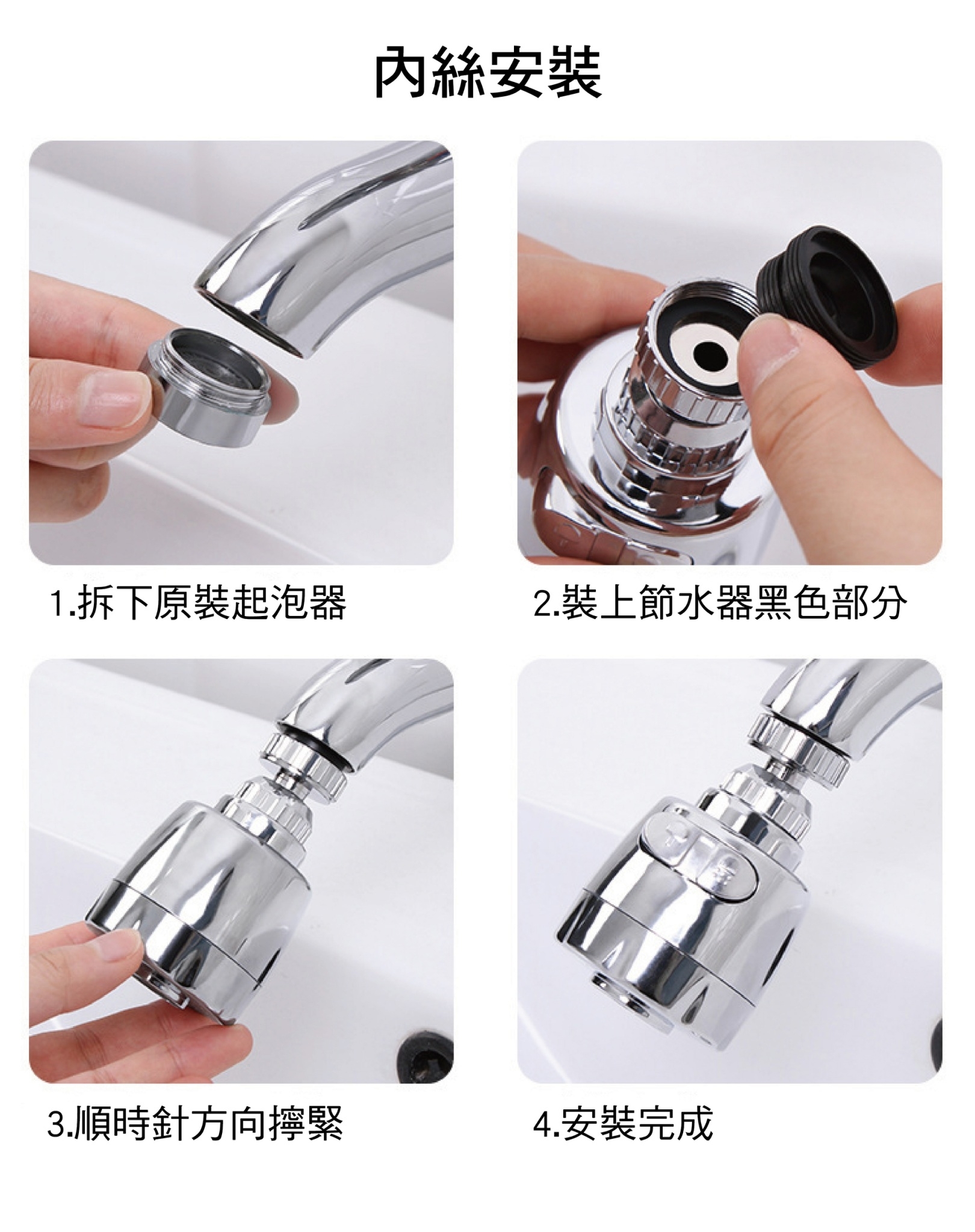 內絲安裝

1.拆下原裝起泡器

2.裝上節水器黑色部分

3.順時針方向擰緊

4.安裝完成