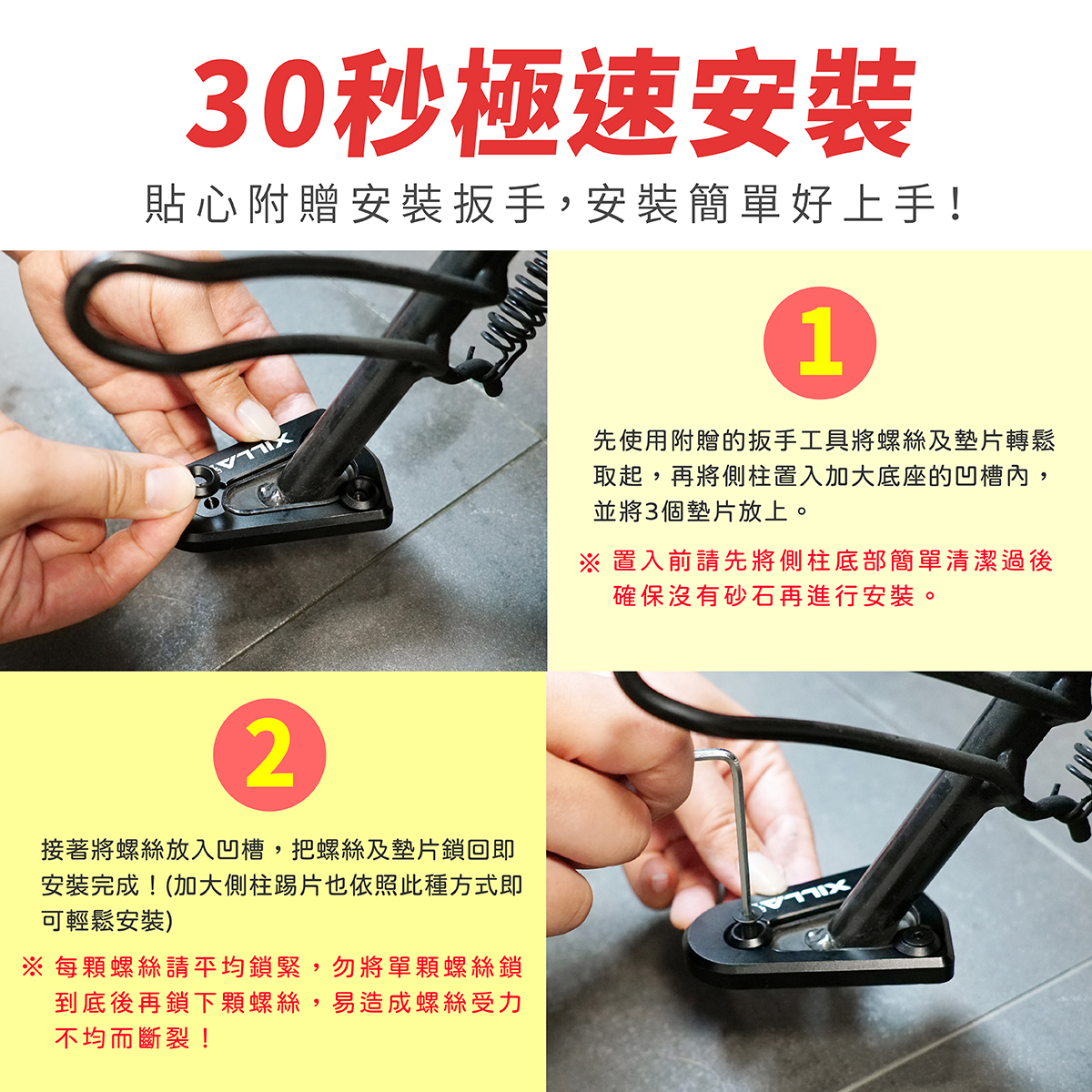 30秒極速安裝

貼心附贈安裝扳手，安裝簡單好上手！

XILLA

1

先使用附贈的扳手工具將螺絲及墊片轉鬆取起，再將側柱置入加大底座的凹槽內，並將3個墊片放上。

※ 置入前請先將側柱底部簡單清潔過後確保沒有砂石再進行安裝。

2

接著將螺絲放入凹槽，把螺絲及墊片鎖回即安裝完成！(加大側柱踢片也依照此種方式即可輕鬆安裝)

※ 每顆螺絲請平均鎖緊，勿將單顆螺絲鎖到底後再鎖下顆螺絲，易造成螺絲受力不均而斷裂！

XILLA