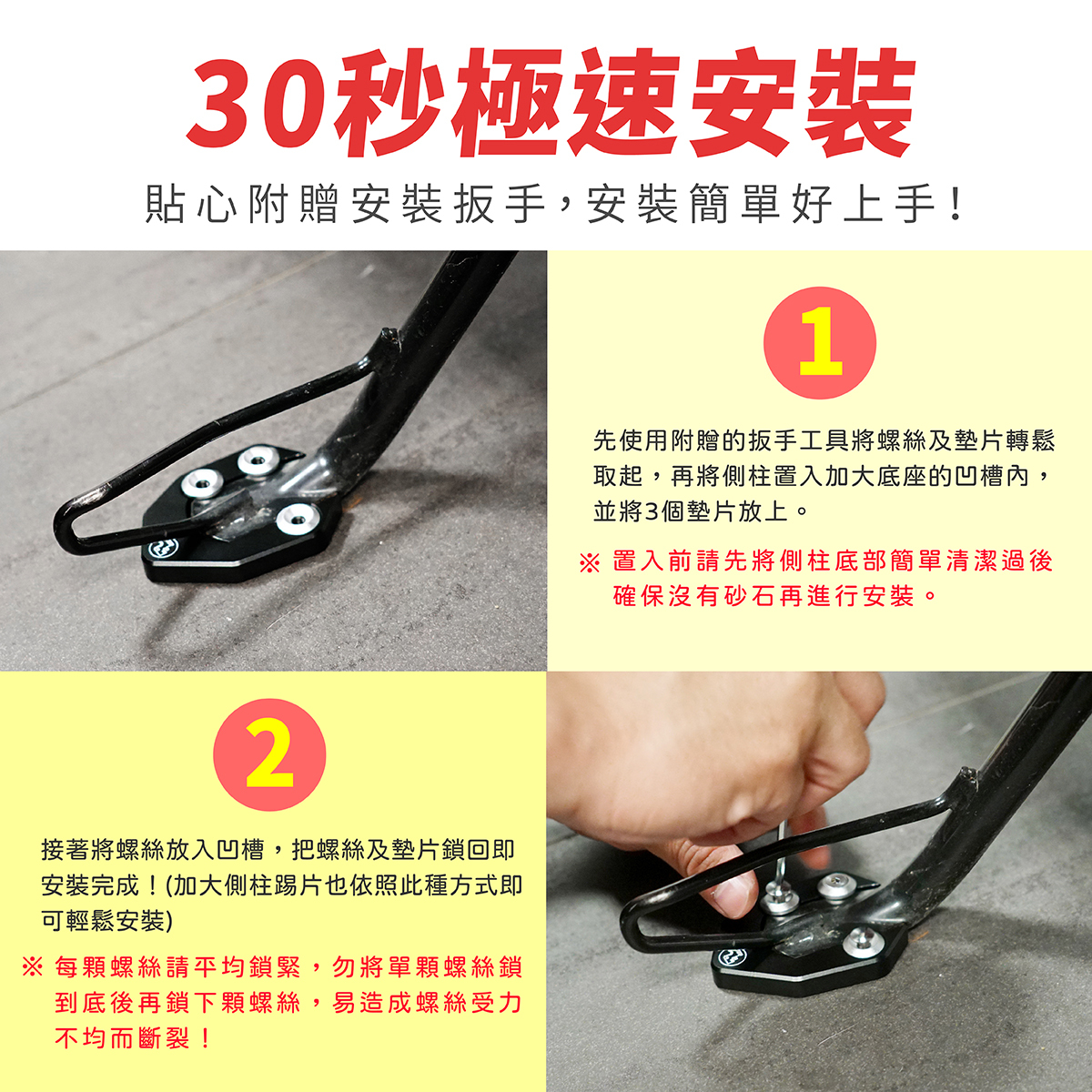 30秒極速安裝

貼心附贈安裝扳手，安裝簡單好上手！

1

先使用附贈的扳手工具將螺絲及墊片轉鬆取起，再將側柱置入加大底座的凹槽內，並將3個墊片放上。

※ 置入前請先將側柱底部簡單清潔過後確保沒有砂石再進行安裝。

2

接著將螺絲放入凹槽，把螺絲及墊片鎖回即安裝完成！(加大側柱踢片也依照此種方式即可輕鬆安裝)

※ 每顆螺絲請平均鎖緊，勿將單顆螺絲鎖到底後再鎖下顆螺絲，易造成螺絲受力不均而斷裂！