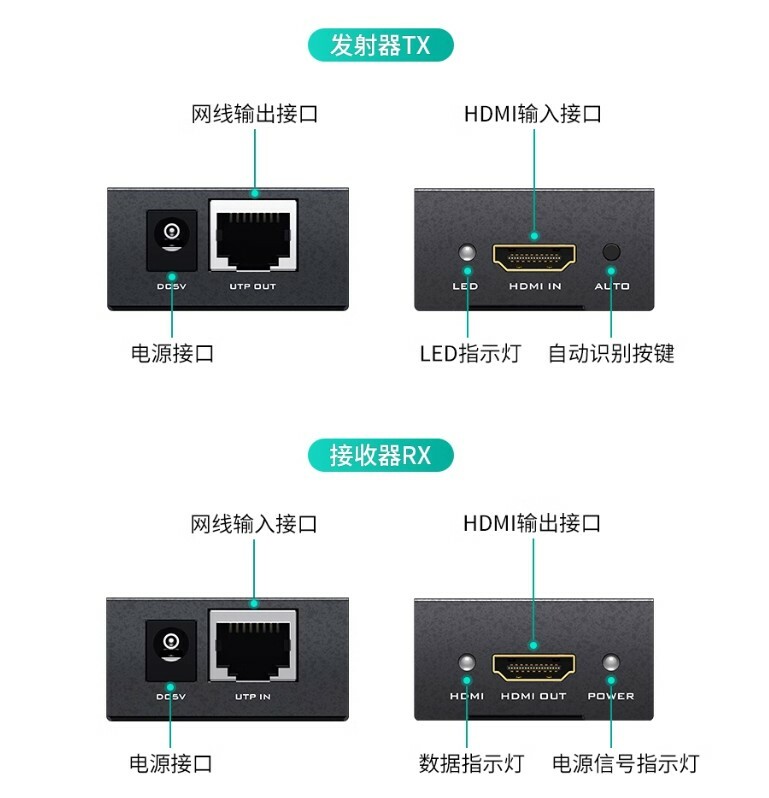 发射器TX

网线输出接口

DC5V

UTP OUT

电源接口

HDMI输入接口

LED

HDMI IN

AUTO

LED指示灯

自动识别按键

接收器RX

网线输入接口

DC5V

UTP IN

电源接口

HDMI输出接口

HDMI

HDMI OUT

POWER

数据指示灯

电源信号指示灯