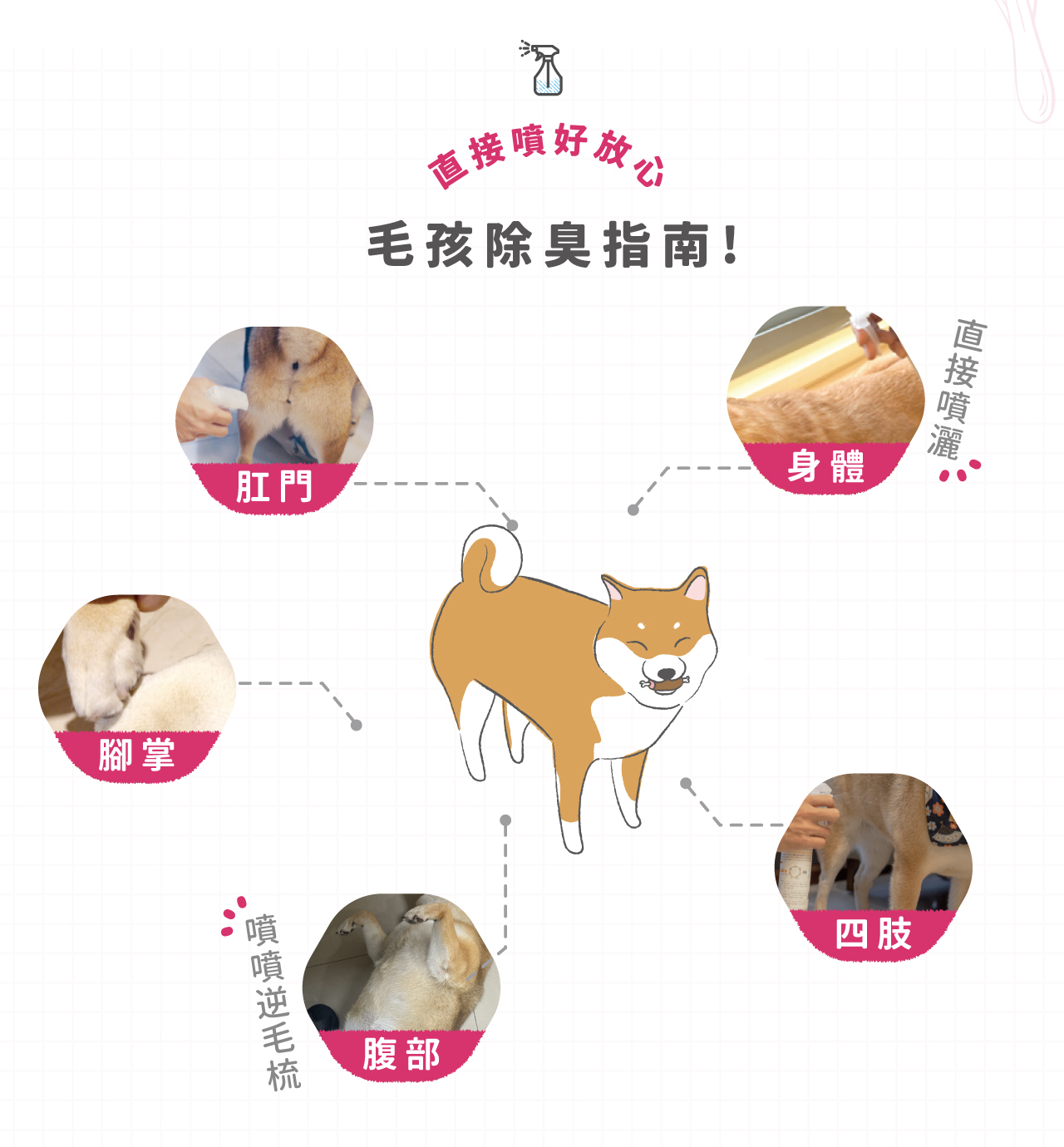 直接噴好放心

毛孩除臭指南！

肛門

身體

直接噴灑

腳掌

四肢

噴噴逆毛梳

腹部