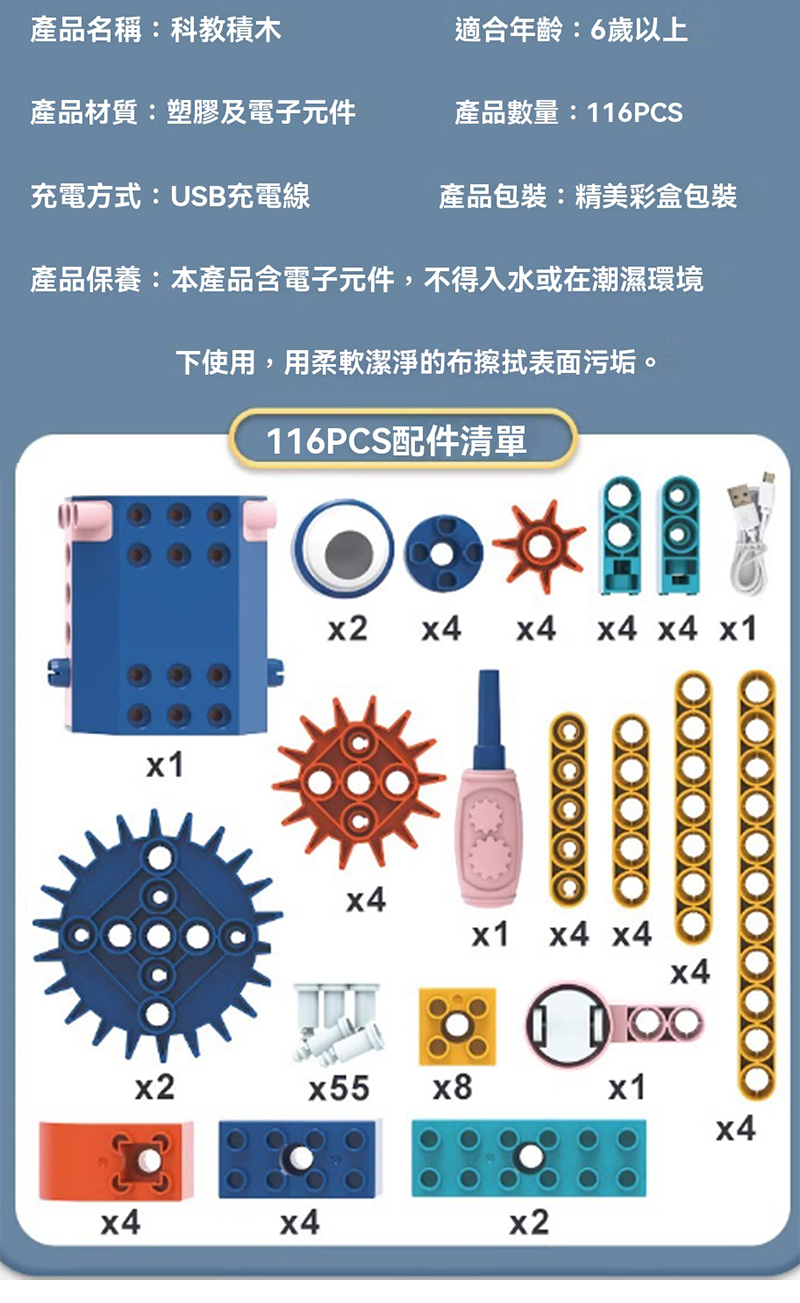 產品名稱：科教積木

適合年齡：6歲以上

產品材質：塑膠及電子元件

產品數量：116PCS

充電方式：USB充電線

產品包裝：精美彩盒包裝

產品保養：本產品含電子元件，不得入水或在潮濕環境

下使用，用柔軟潔淨的布擦拭表面污垢。

116PCS配件清單

x2 x4 x4 x4 x4 x1

x1

x4

x1 x4 x4

x4

x2 x55 x8 x1

x4

x4 x4 x2