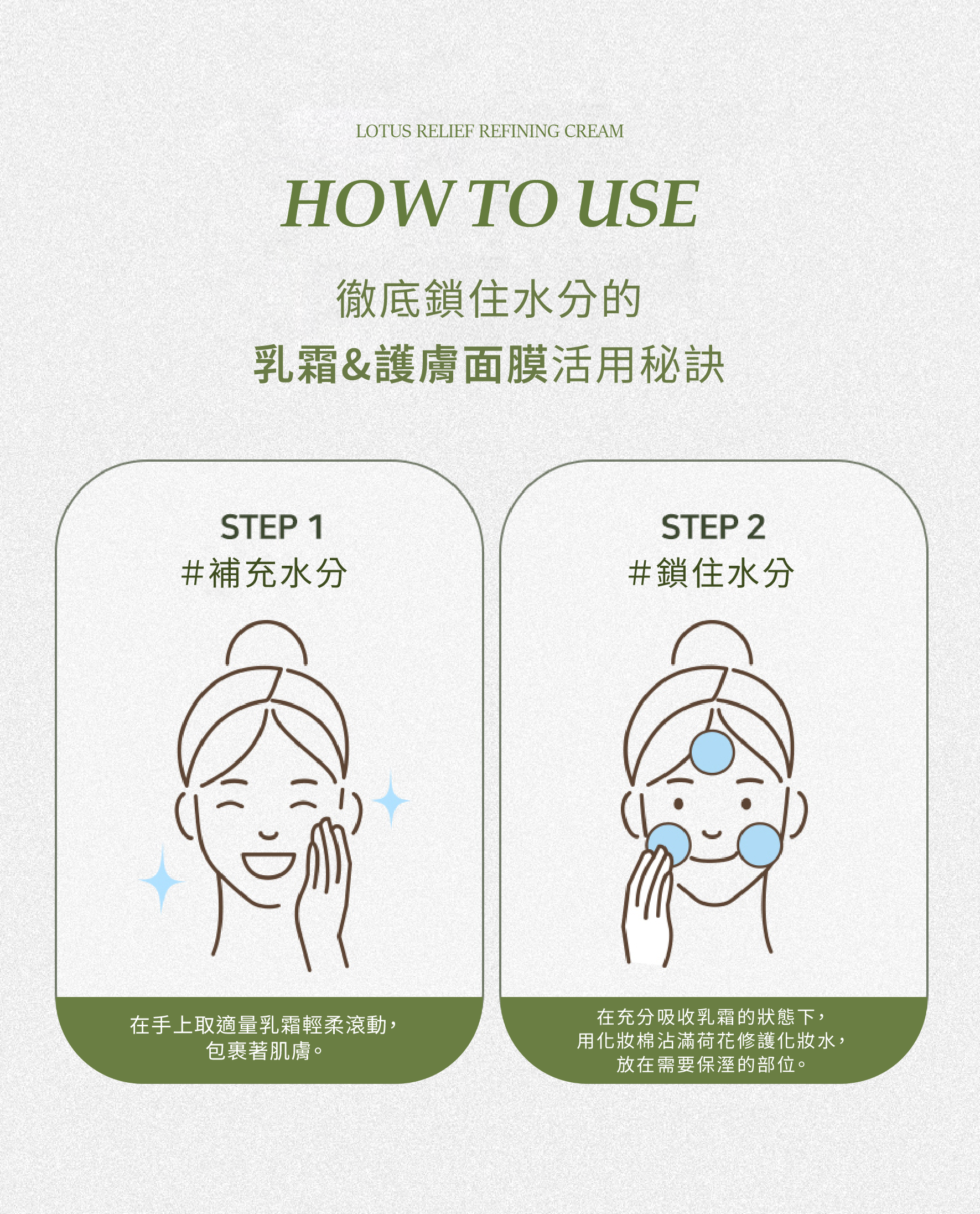 LOTUS RELIEF REFINING CREAM

HOW TO USE

徹底鎖住水分的
乳霜&護膚面膜活用秘訣

STEP 1
#補充水分

在手上取適量乳霜輕柔滾動，
包裹著肌膚。

STEP 2
#鎖住水分

在充分吸收乳霜的狀態下，
用化妝棉沾滿荷花修護化妝水，
放在需要保溼的部位。