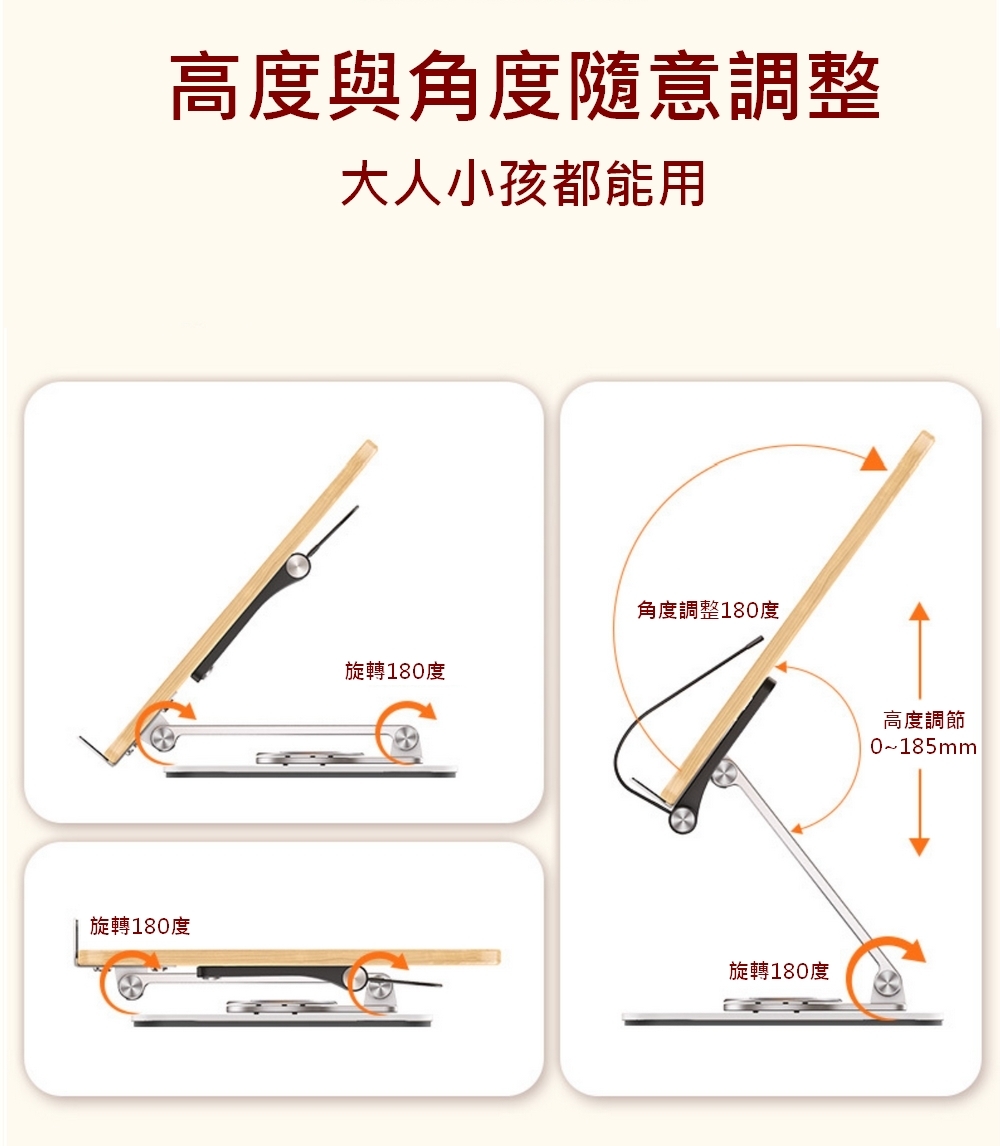 高度與角度隨意調整

大人小孩都能用

旋轉180度

旋轉180度

角度調整180度

高度調節
0~185mm

旋轉180度