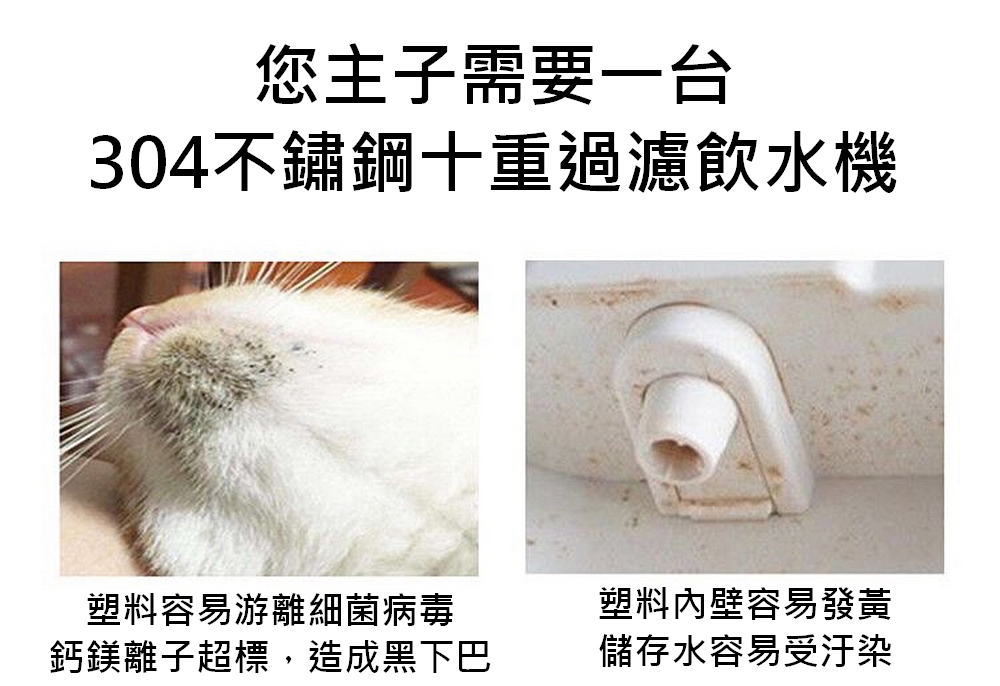 您主子需要一台
304不鏽鋼十重過濾飲水機

塑料容易游離細菌病毒
鈣鎂離子超標，造成黑下巴

塑料內壁容易發黃
儲存水容易受汙染