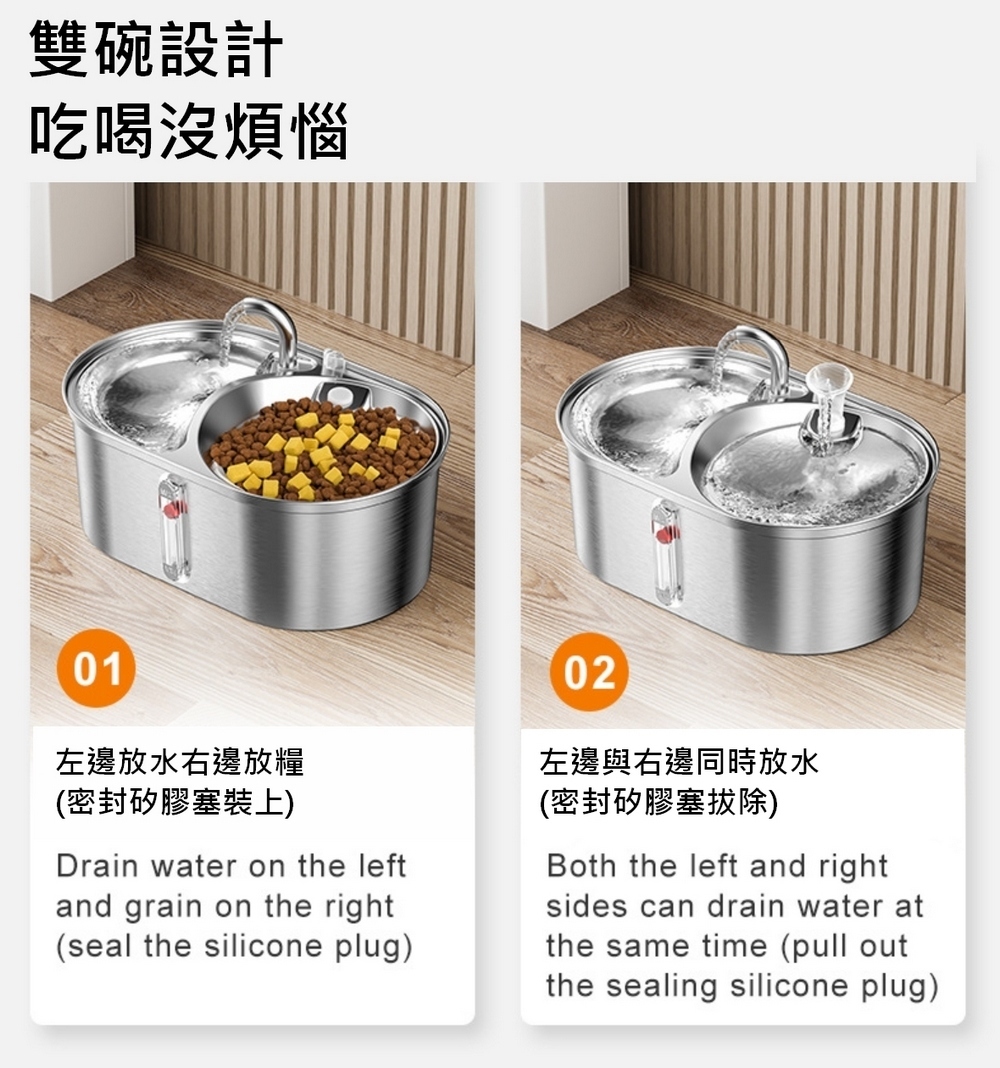 雙碗設計
吃喝沒煩惱

01

左邊放水右邊放糧
(密封矽膠塞裝上)

Drain water on the left and grain on the right (seal the silicone plug)

02

左邊與右邊同時放水
(密封矽膠塞拔除)

Both the left and right sides can drain water at the same time (pull out the sealing silicone plug)