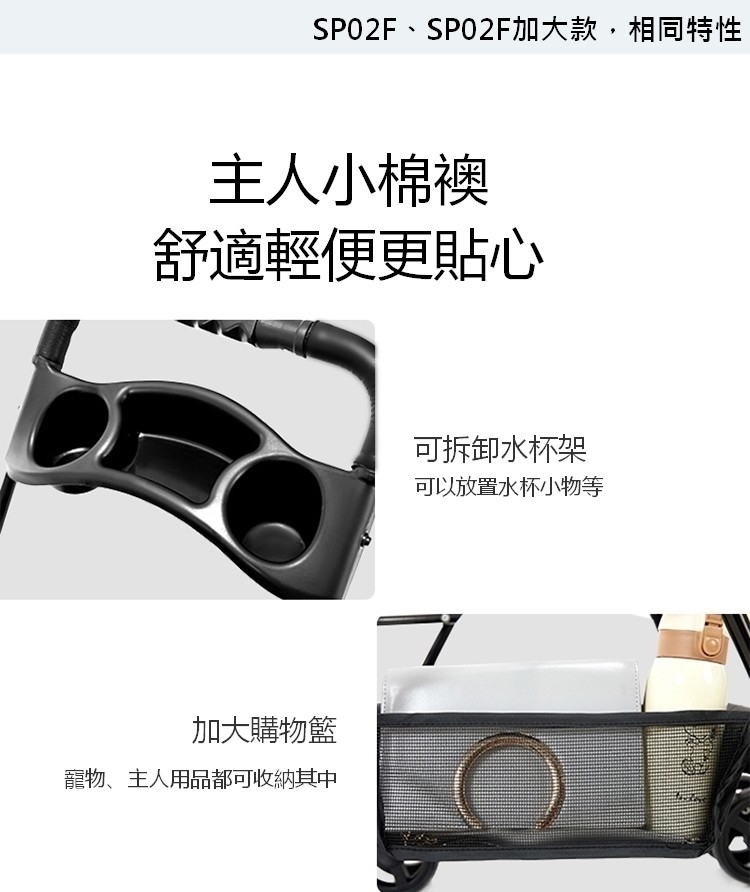 SP02F、SP02F加大款，相同特性

主人小棉襖
舒適輕便更貼心

可拆卸水杯架
可以放置水杯小物等

加大購物籃
寵物、主人用品都可收納其中