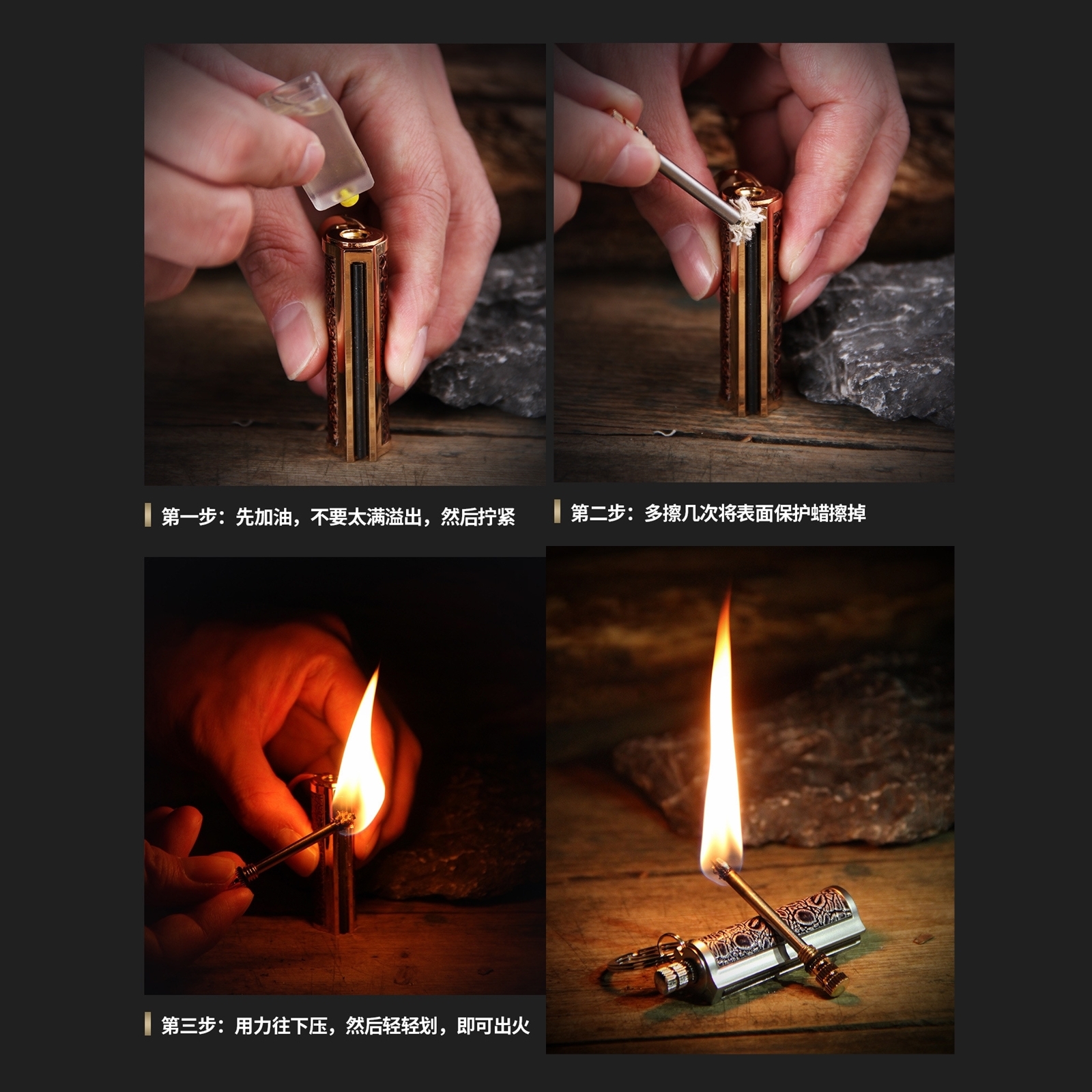 第一步：先加油，不要太满溢出，然后拧紧

第二步：多擦几次将表面保护蜡擦掉

第三步：用力往下压，然后轻轻划，即可出火