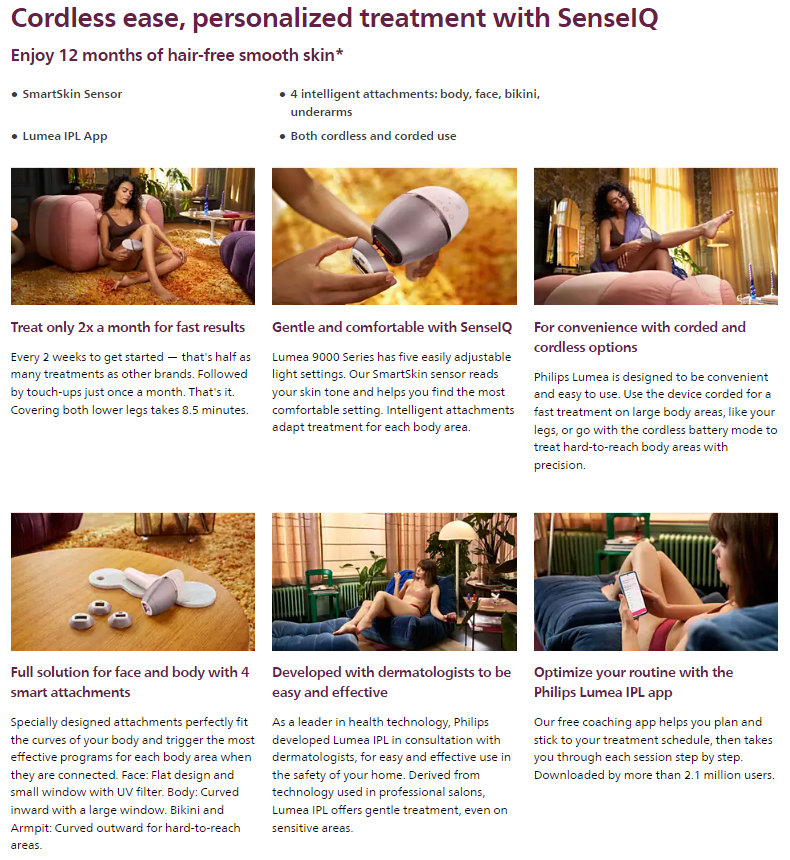 Cordless ease, personalized treatment with SenseIQ

Enjoy 12 months of hair-free smooth skin*

• SmartSkin Sensor

• Lumea IPL App

• 4 intelligent attachments: body, face, bikini, underarms

• Both cordless and corded use

Treat only 2x a month for fast results

Every 2 weeks to get started — that's half as many treatments as other brands. Followed by touch-ups just once a month. That's it. Covering both lower legs takes 8.5 minutes.

Gentle and comfortable with SenseIQ

Lumea 9000 Series has five easily adjustable light settings. Our SmartSkin sensor reads your skin tone and helps you find the most comfortable setting. Intelligent attachments adapt treatment for each body area.

For convenience with corded and cordless options

Philips Lumea is designed to be convenient and easy to use. Use the device corded for a fast treatment on large body areas, like your legs, or go with the cordless battery mode to treat hard-to-reach body areas with precision.

Full solution for face and body with 4 smart attachments

Specially designed attachments perfectly fit the curves of your body and trigger the most effective programs for each body area when they are connected. Face: Flat design and small window with UV filter. Body: Curved inward with a large window. Bikini and Armpit: Curved outward for hard-to-reach areas.

Developed with dermatologists to be easy and effective

As a leader in health technology, Philips developed Lumea IPL in consultation with dermatologists, for easy and effective use in the safety of your home. Derived from technology used in professional salons, Lumea IPL offers gentle treatment, even on sensitive areas.

Optimize your routine with the Philips Lumea IPL app

Our free coaching app helps you plan and stick to your treatment schedule, then takes you through each session step by step. Downloaded by more than 2.1 million users.