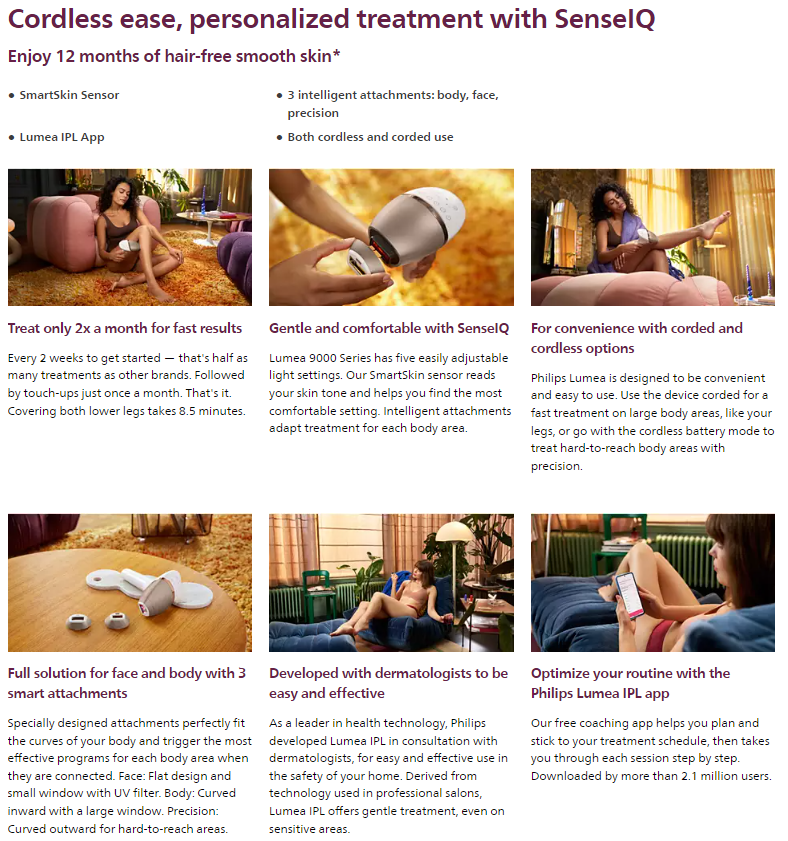 Cordless ease, personalized treatment with SenseIQ

Enjoy 12 months of hair-free smooth skin*

• SmartSkin Sensor

• Lumea IPL App

• 3 intelligent attachments: body, face, precision

• Both cordless and corded use

Treat only 2x a month for fast results

Every 2 weeks to get started — that's half as many treatments as other brands. Followed by touch-ups just once a month. That's it. Covering both lower legs takes 8.5 minutes.

Gentle and comfortable with SenseIQ

Lumea 9000 Series has five easily adjustable light settings. Our SmartSkin sensor reads your skin tone and helps you find the most comfortable setting. Intelligent attachments adapt treatment for each body area.

For convenience with corded and cordless options

Philips Lumea is designed to be convenient and easy to use. Use the device corded for a fast treatment on large body areas, like your legs, or go with the cordless battery mode to treat hard-to-reach body areas with precision.

Full solution for face and body with 3 smart attachments

Specially designed attachments perfectly fit the curves of your body and trigger the most effective programs for each body area when they are connected. Face: Flat design and small window with UV filter. Body: Curved inward with a large window. Precision: Curved outward for hard-to-reach areas.

Developed with dermatologists to be easy and effective

As a leader in health technology, Philips developed Lumea IPL in consultation with dermatologists, for easy and effective use in the safety of your home. Derived from technology used in professional salons, Lumea IPL offers gentle treatment, even on sensitive areas.

Optimize your routine with the Philips Lumea IPL app

Our free coaching app helps you plan and stick to your treatment schedule, then takes you through each session step by step. Downloaded by more than 2.1 million users.