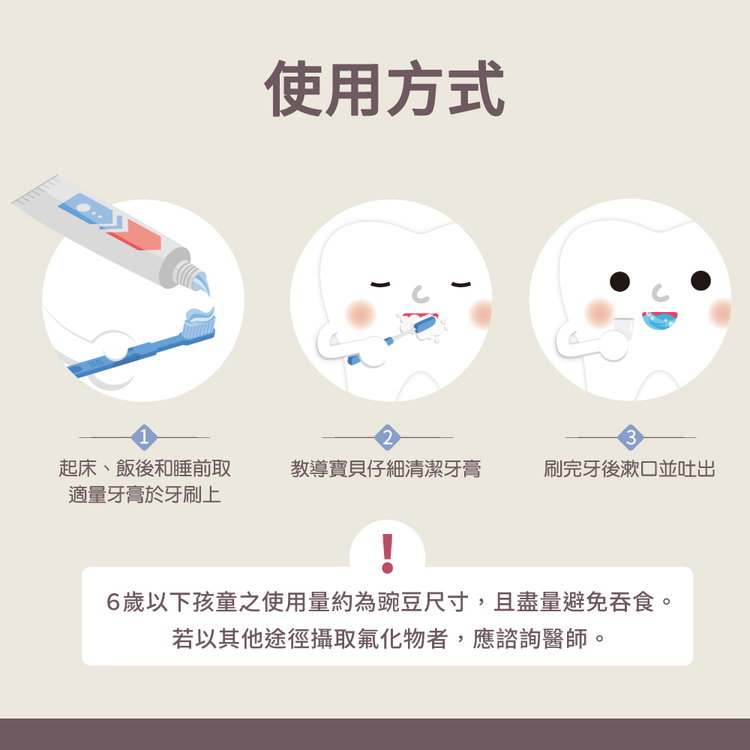 使用方式

1
起床、飯後和睡前取適量牙膏於牙刷上

2
教導寶貝仔細清潔牙膏

3
刷完牙後漱口並吐出

!
6歲以下孩童之使用量約為豌豆尺寸，且盡量避免吞食。
若以其他途徑攝取氟化物者，應諮詢醫師。