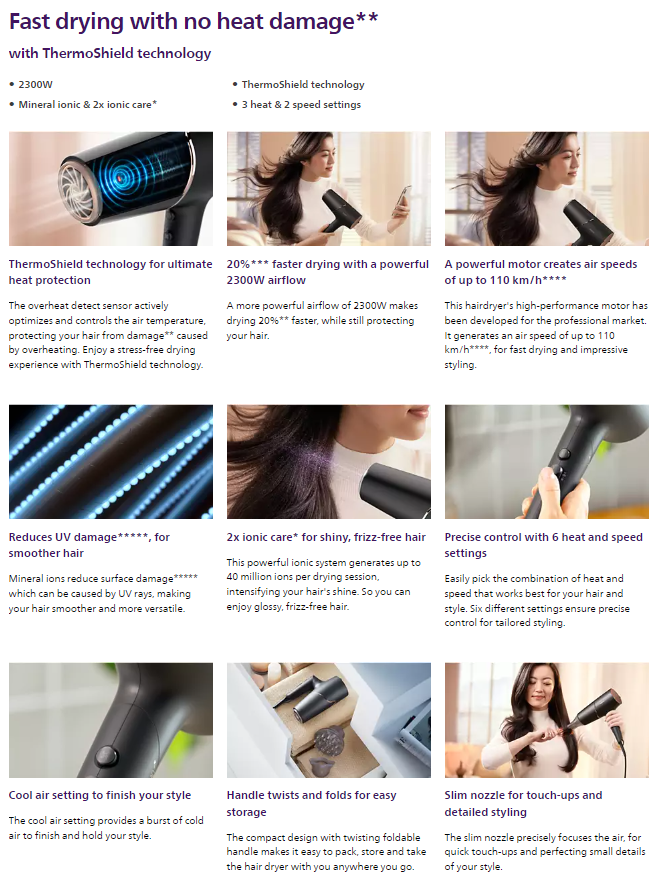 Fast drying with no heat damage**

with ThermoShield technology

• 2300W
• Mineral ionic & 2x ionic care*

• ThermoShield technology
• 3 heat & 2 speed settings

ThermoShield technology for ultimate heat protection

The overheat detect sensor actively optimizes and controls the air temperature, protecting your hair from damage** caused by overheating. Enjoy a stress-free drying experience with ThermoShield technology.

20%*** faster drying with a powerful 2300W airflow

A more powerful airflow of 2300W makes drying 20%** faster, while still protecting your hair.

A powerful motor creates air speeds of up to 110 km/h****

This hairdryer's high-performance motor has been developed for the professional market. It generates an air speed of up to 110 km/h****, for fast drying and impressive styling.

Reduces UV damage*****, for smoother hair

Mineral ions reduce surface damage***** which can be caused by UV rays, making your hair smoother and more versatile.

2x ionic care* for shiny, frizz-free hair

This powerful ionic system generates up to 40 million ions per drying session, intensifying your hair's shine. So you can enjoy glossy, frizz-free hair.

Precise control with 6 heat and speed settings

Easily pick the combination of heat and speed that works best for your hair and style. Six different settings ensure precise control for tailored styling.

Cool air setting to finish your style

The cool air setting provides a burst of cold air to finish and hold your style.

Handle twists and folds for easy storage

The compact design with twisting foldable handle makes it easy to pack, store and take the hair dryer with you anywhere you go.

Slim nozzle for touch-ups and detailed styling

The slim nozzle precisely focuses the air, for quick touch-ups and perfecting small details of your style.